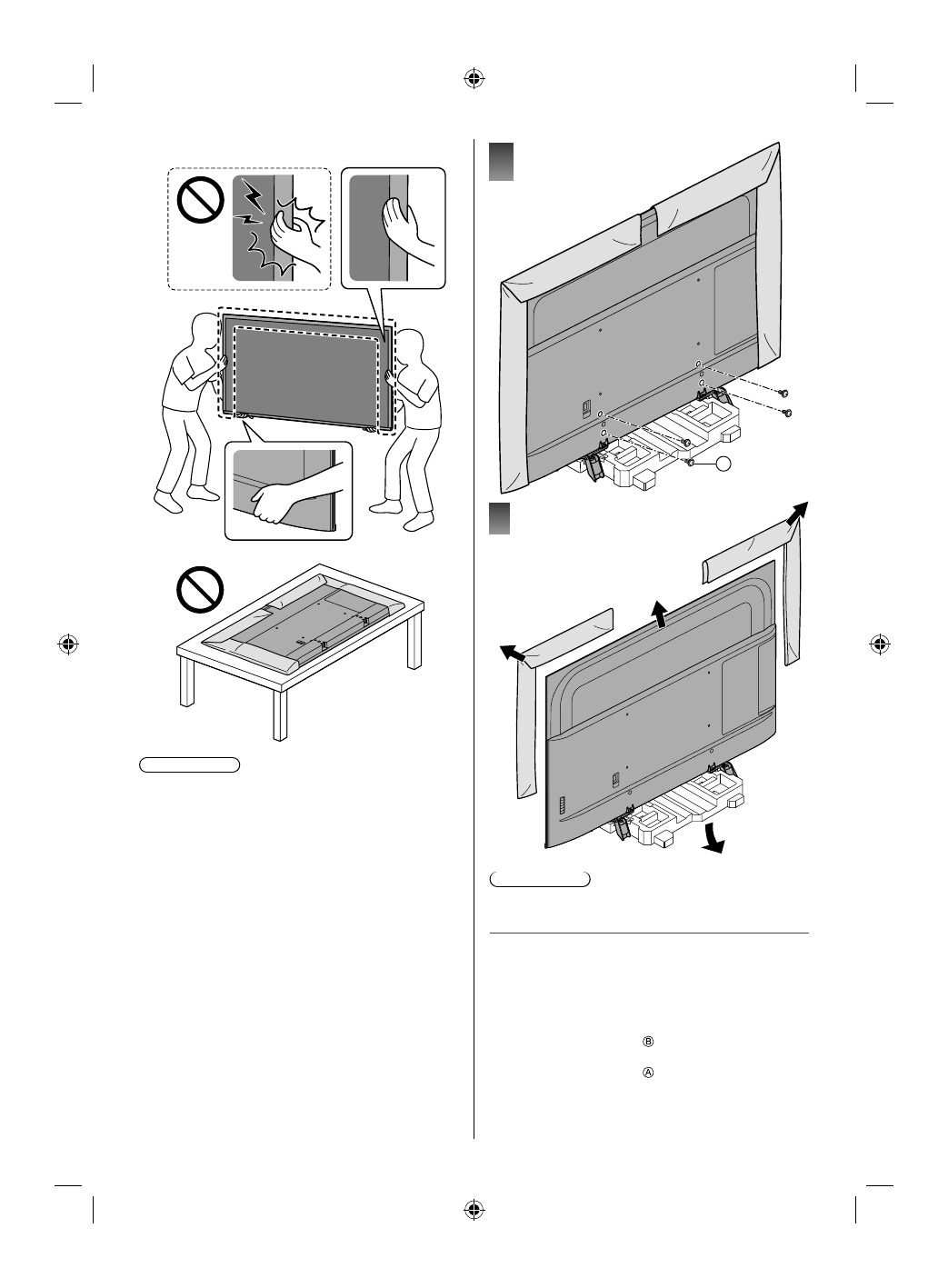 Ⓑ

Ⓐ