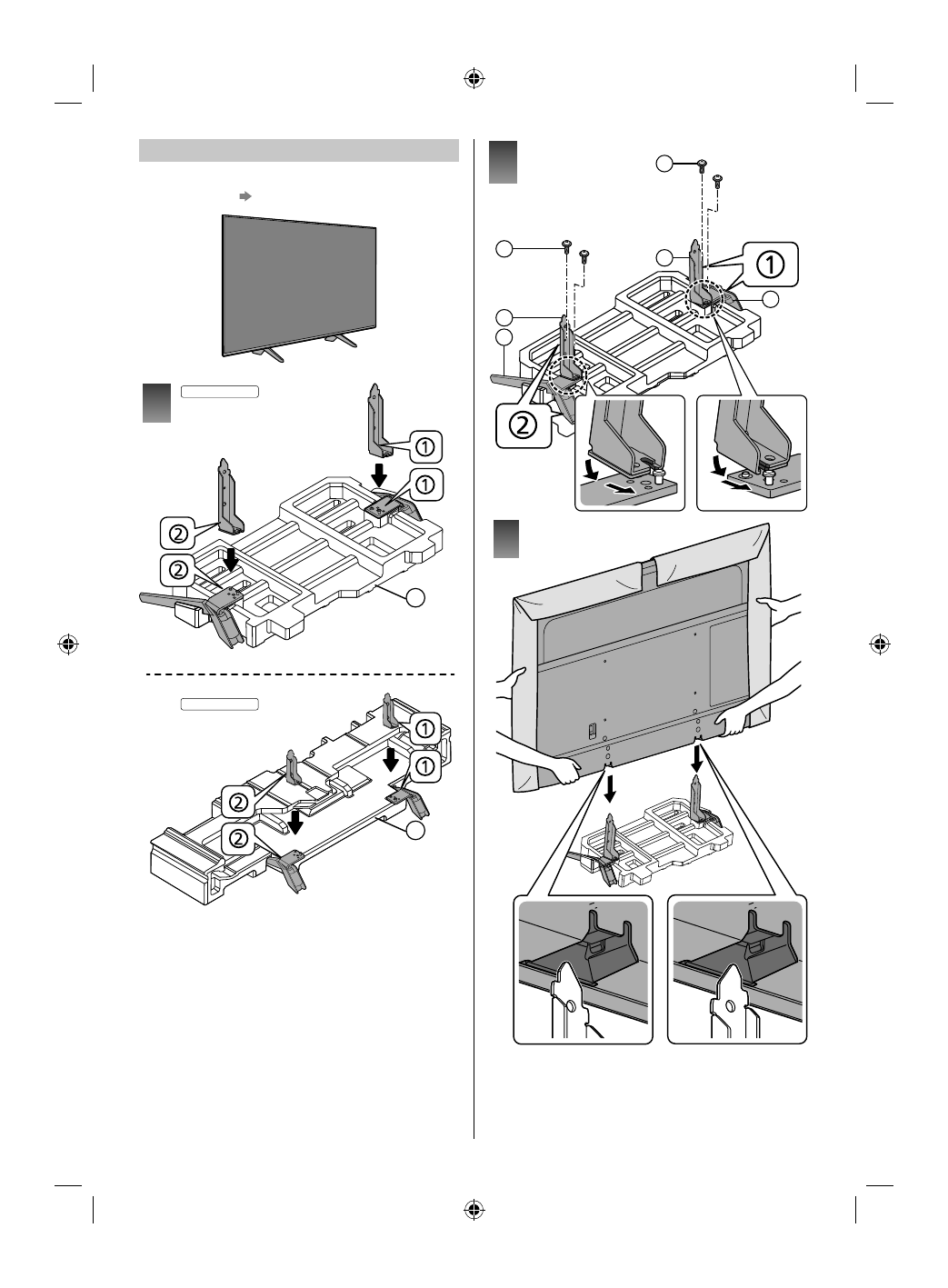 ①
①
②
②
①
①
②
②
①
②