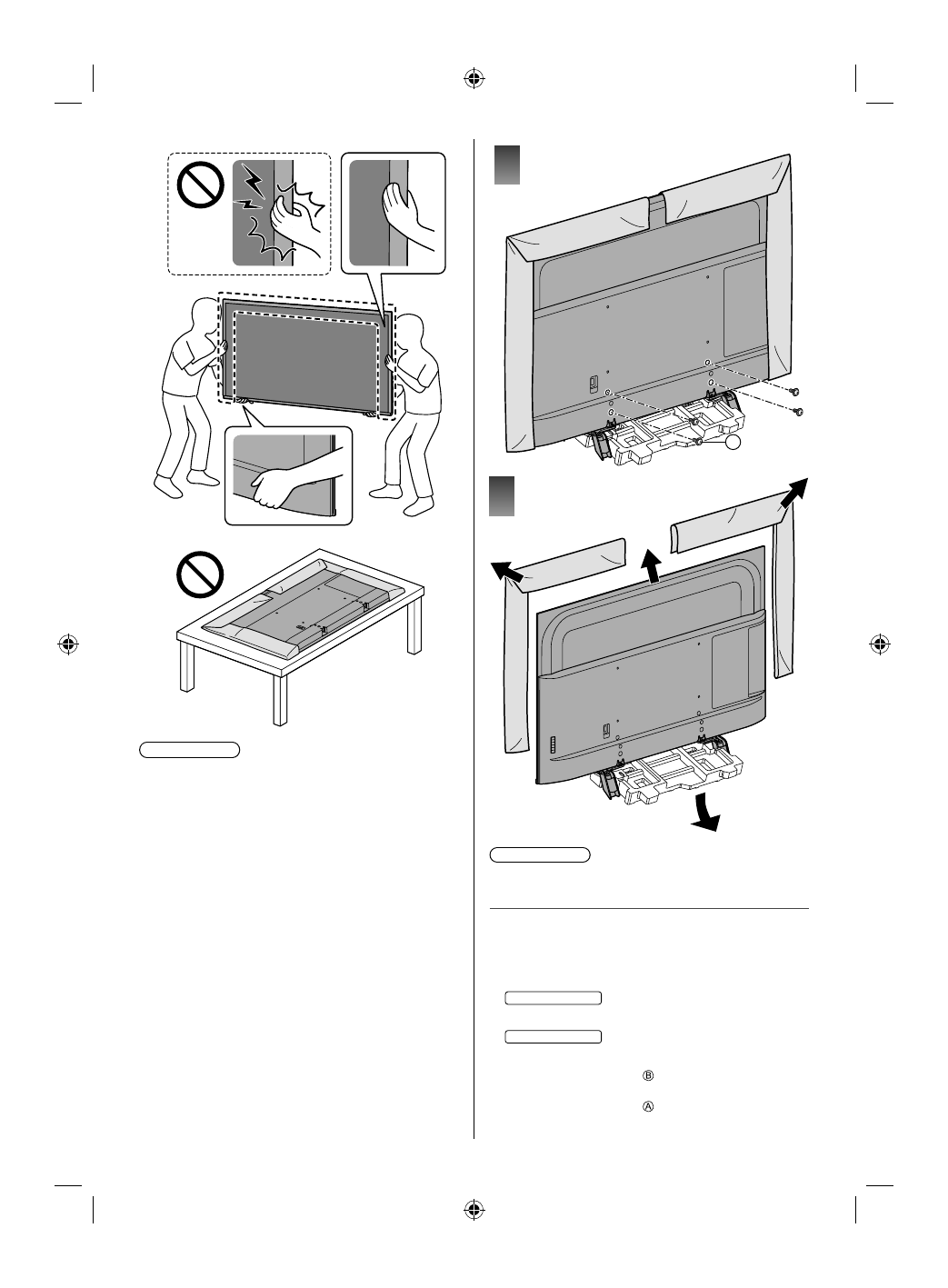 Ⓑ

Ⓐ