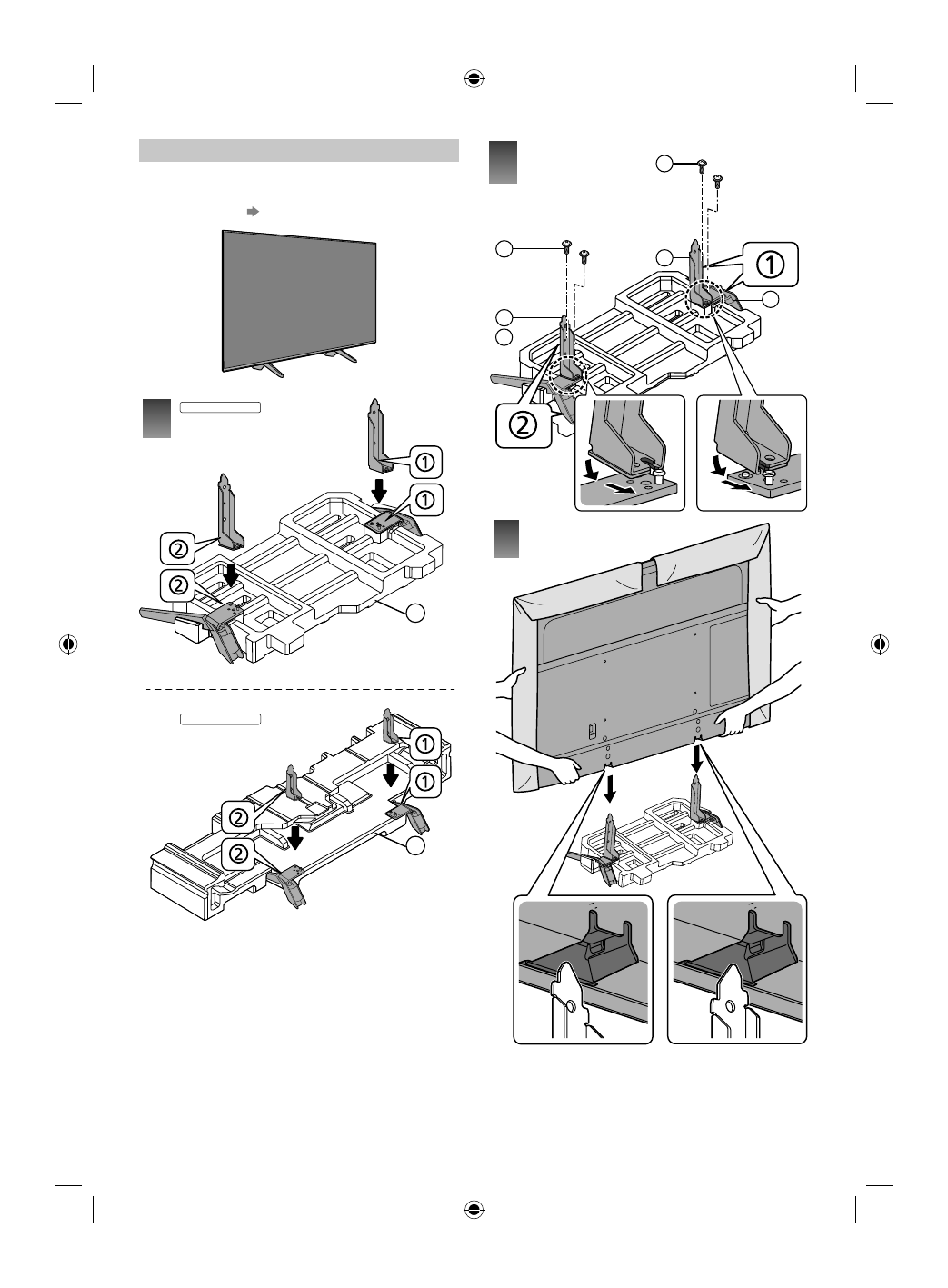 ①
①
②
②

①
①
②
②

①

②