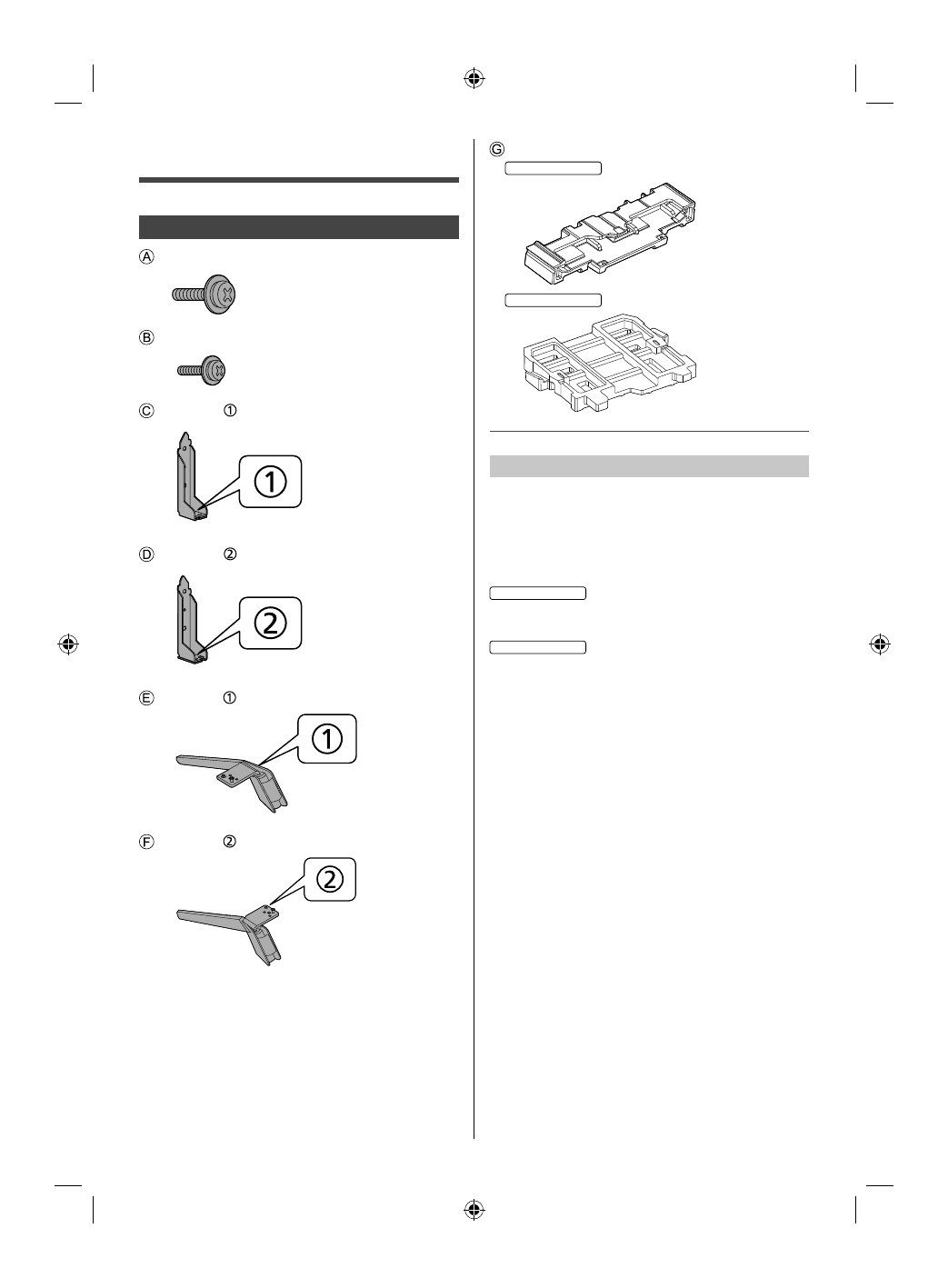 Ⓐ

Ⓑ

Ⓒ ①

①

Ⓓ ②

②

Ⓔ ①

①

Ⓕ ②

②

Ⓖ