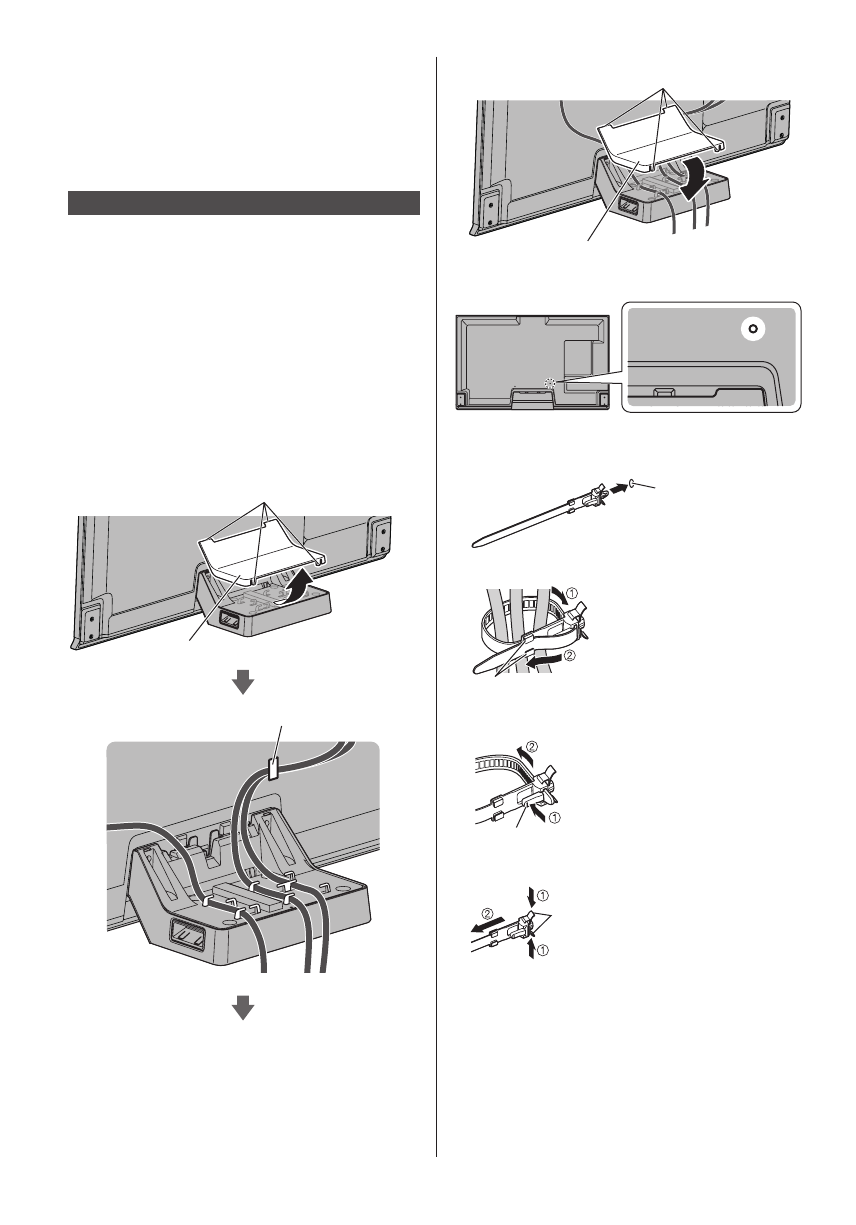 ①
②
②
①
①
②
①