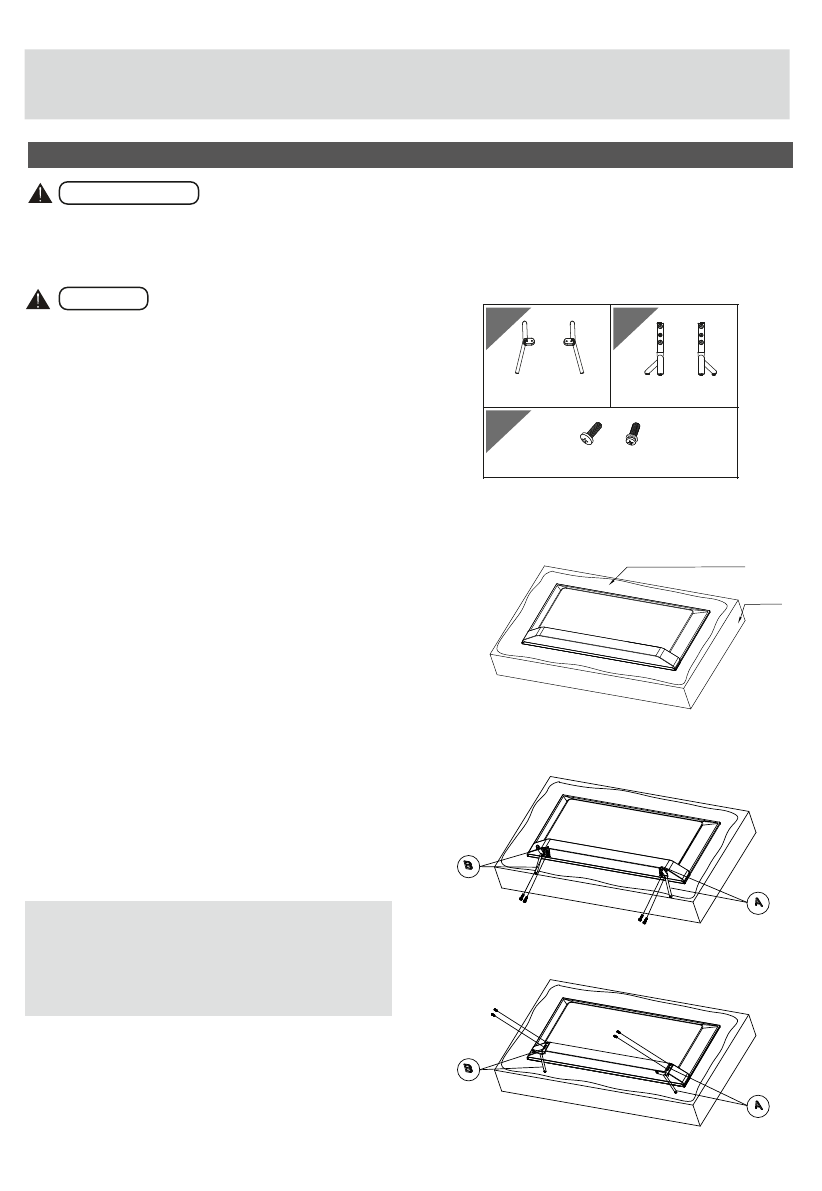 B

A

B

A