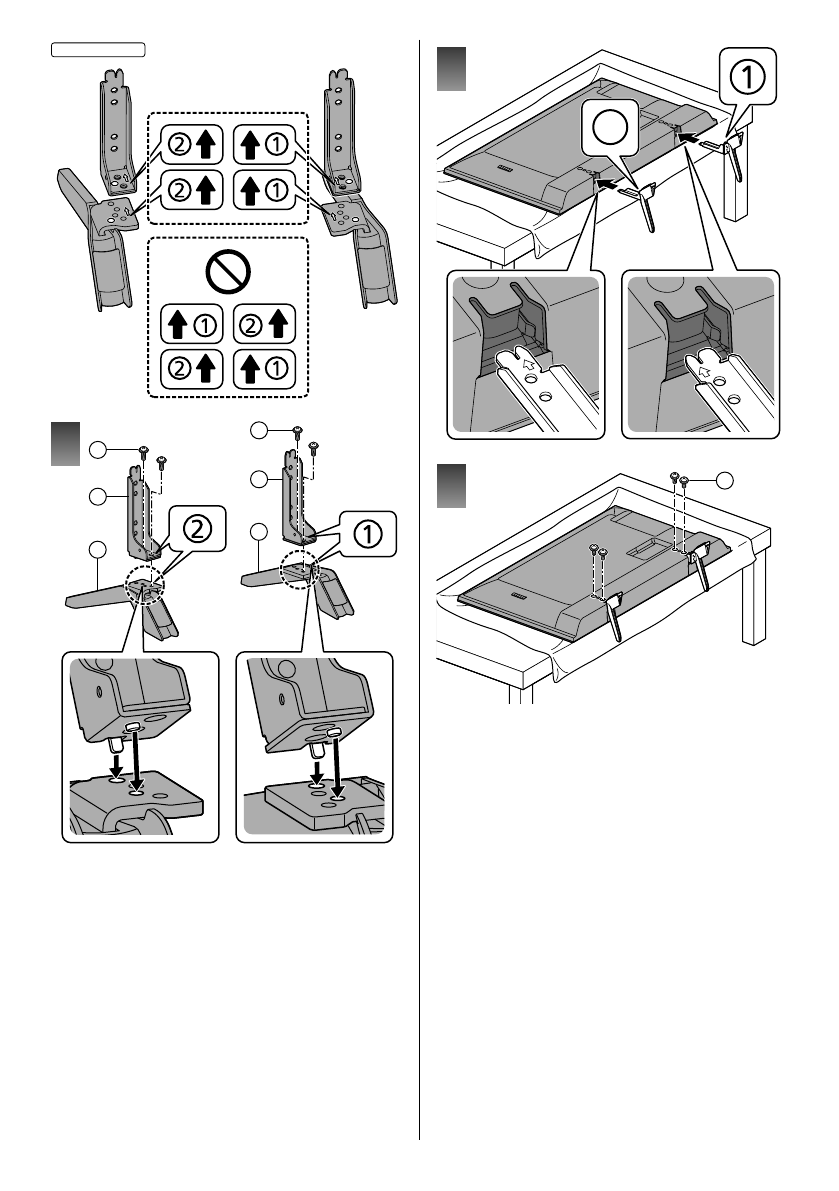 ②
①
②
①
①
②
②
①
②
①
①