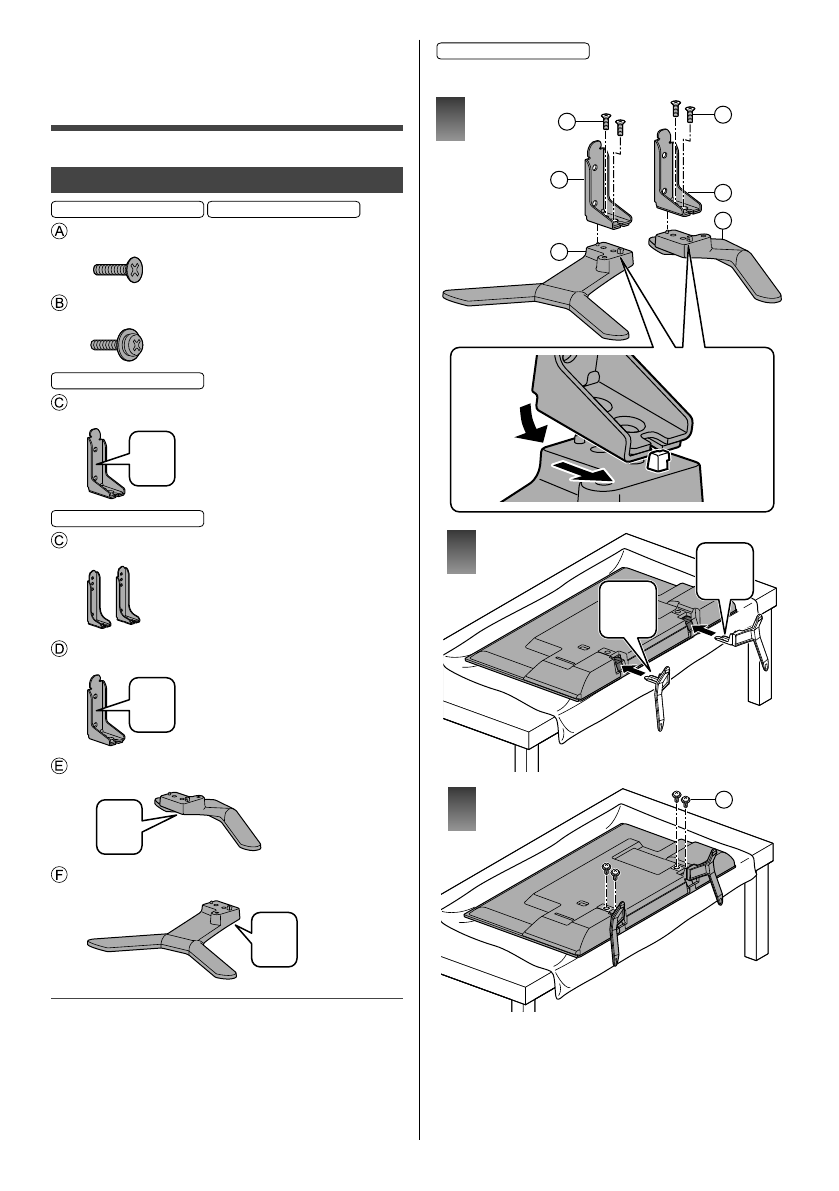 Ⓐ

Ⓑ

Ⓒ

Ⓒ

Ⓓ

Ⓔ

Ⓕ