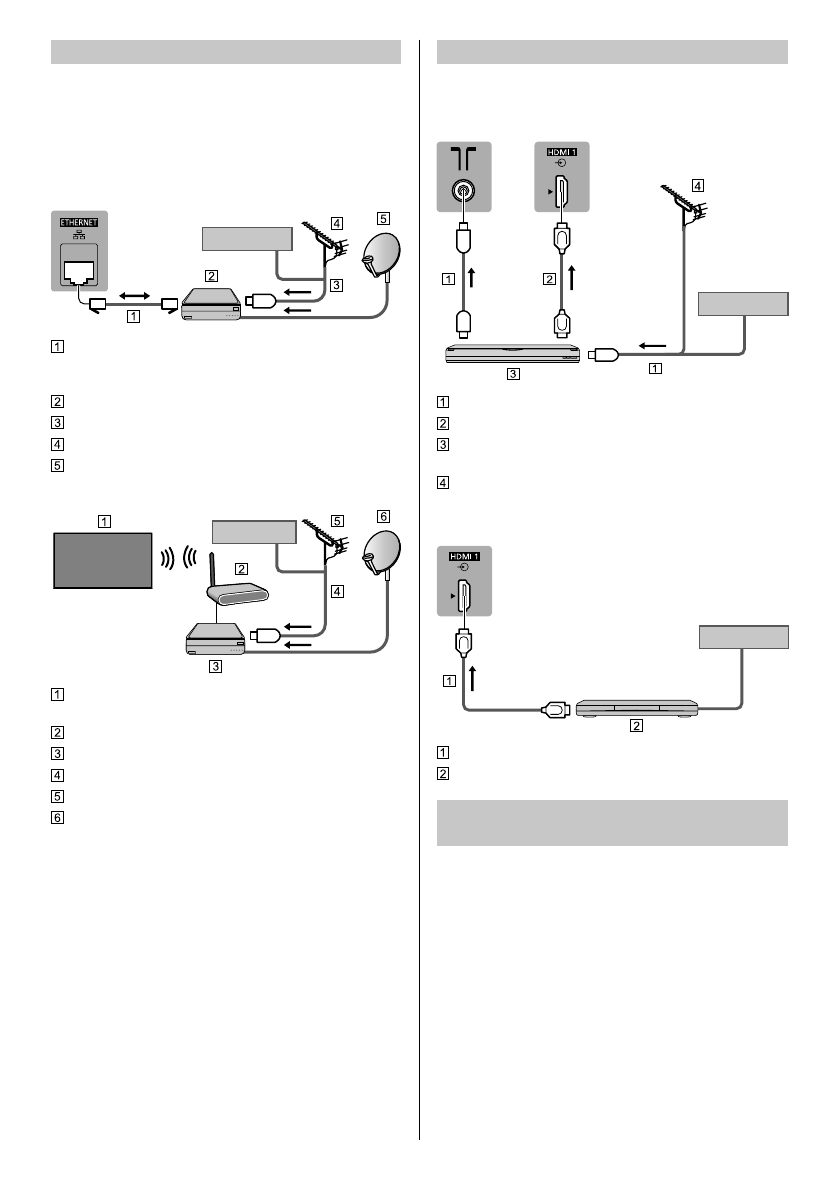 ETHERNET

4

5

2

3

1

1

2

3

4

5

1

5

6

2

4

3

1

2

3

4

5

6

HDMI 1

4

1

2

3

1

1

2

3

4

HDMI 1

1

2

1

2