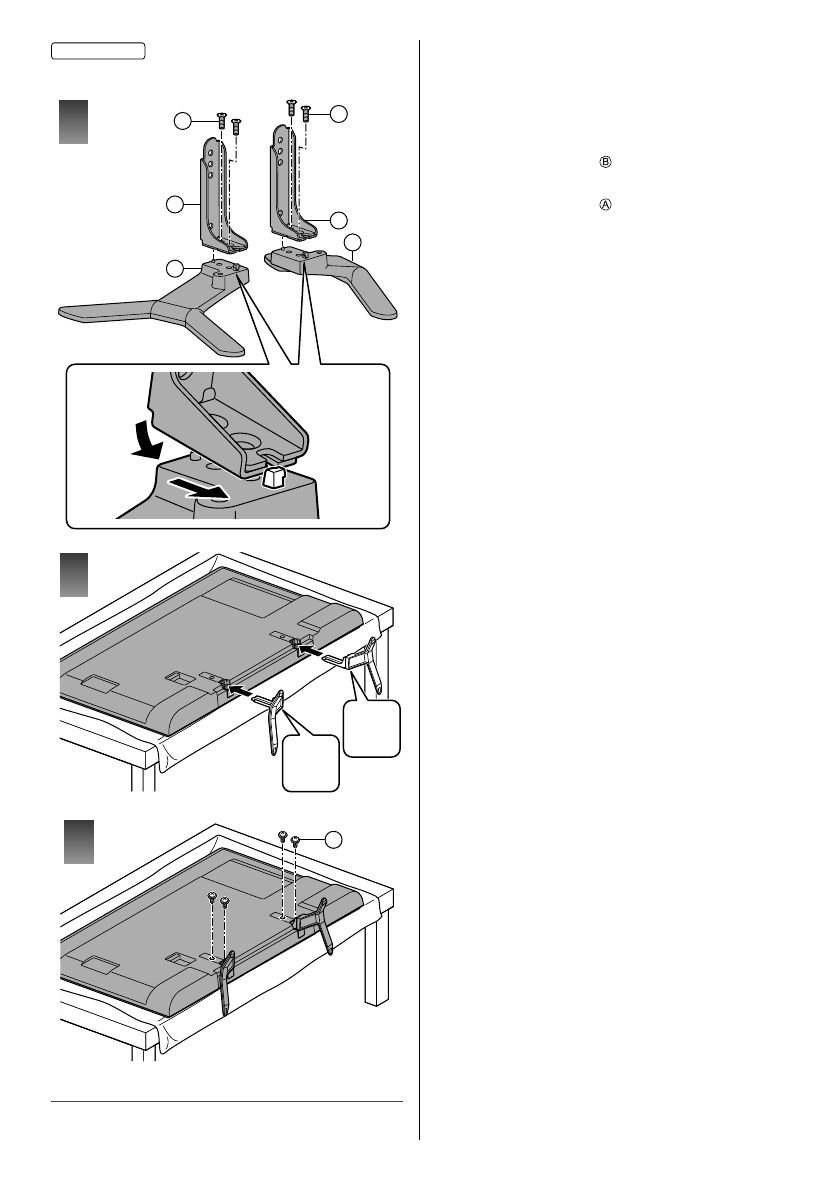 Ⓑ

Ⓐ