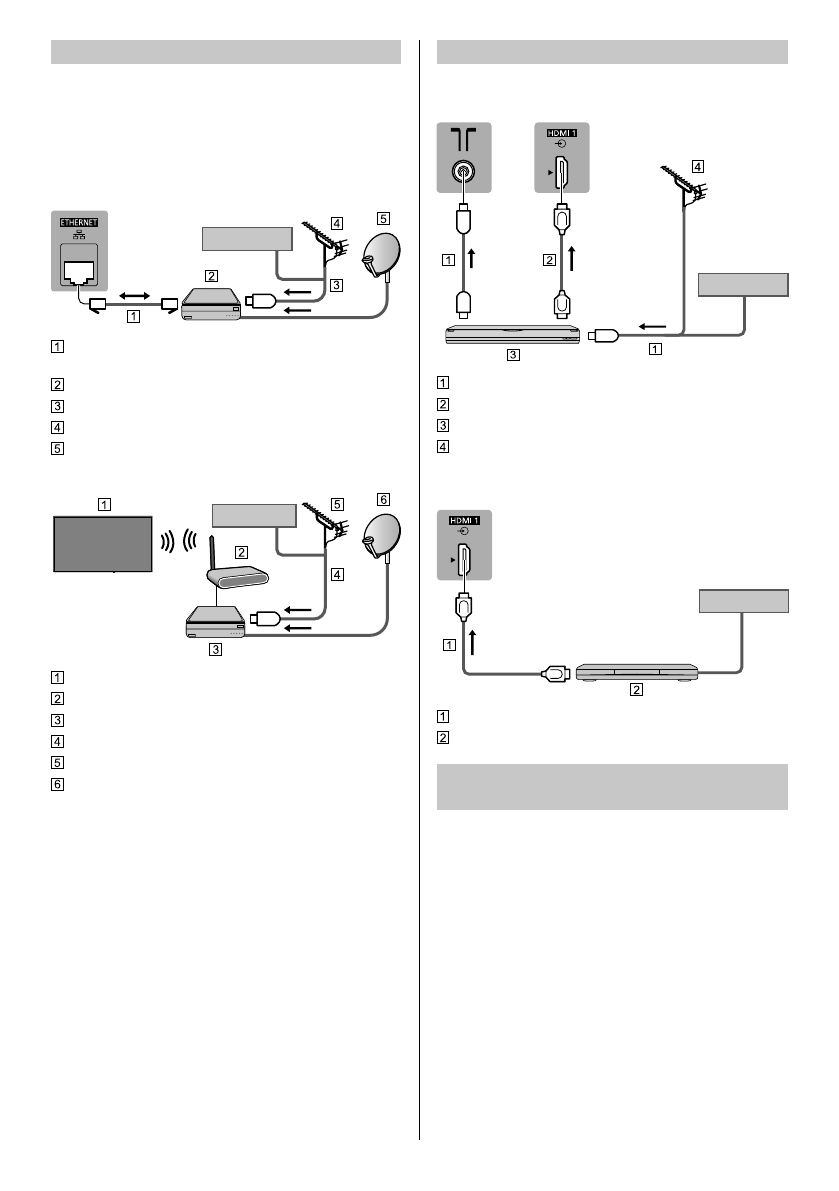 ETHERNET

4

5

2

3

1

1

2

3

4

5

1

5

6

2

4

3

1

2

3

4

5

6

HDMI 1

4

1

2

3

1

1

2

3

4

HDMI 1

1

2

1

2