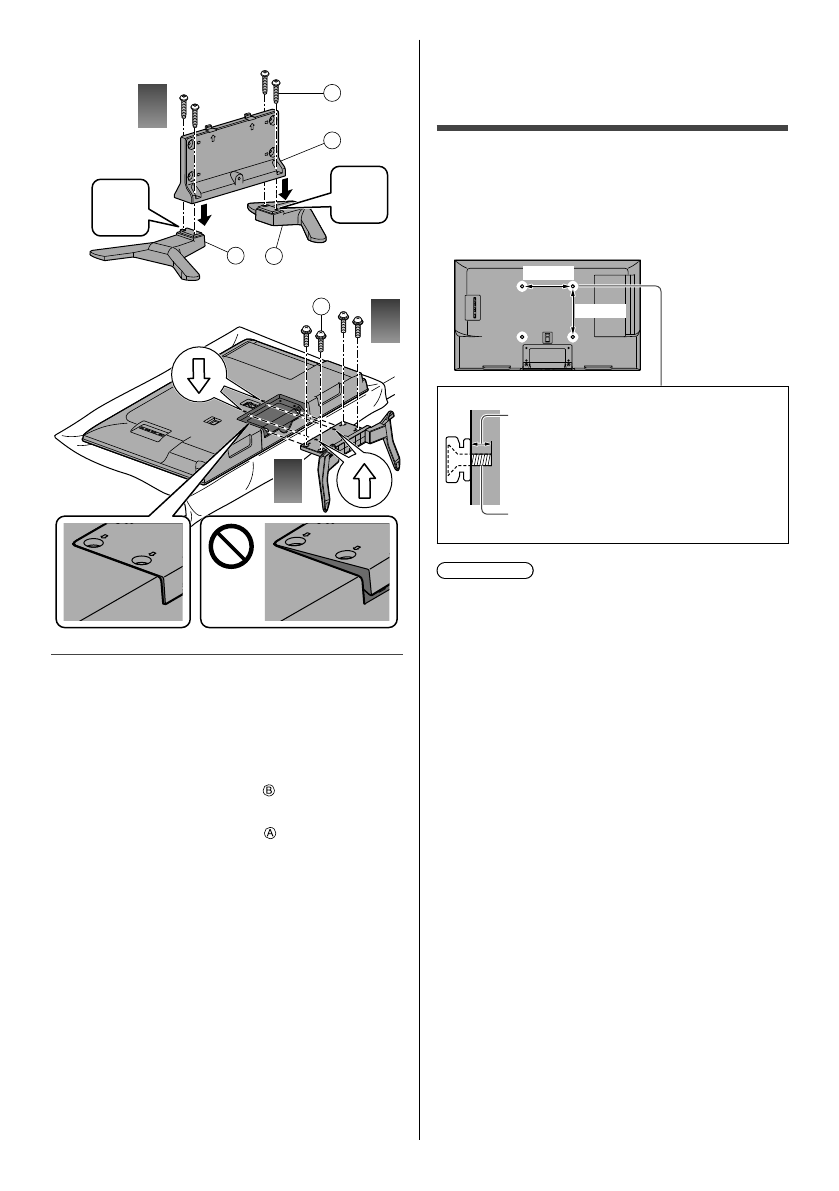 Ⓑ

Ⓐ