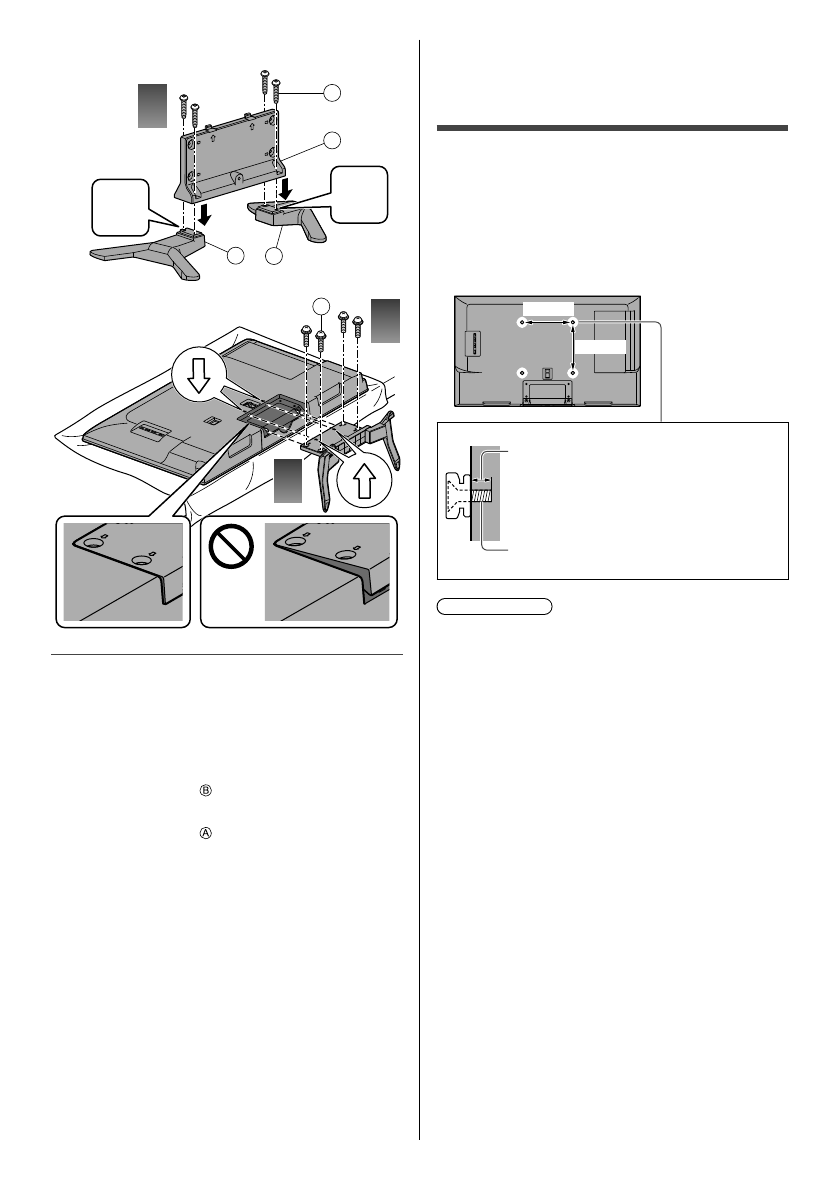 Ⓑ

Ⓐ