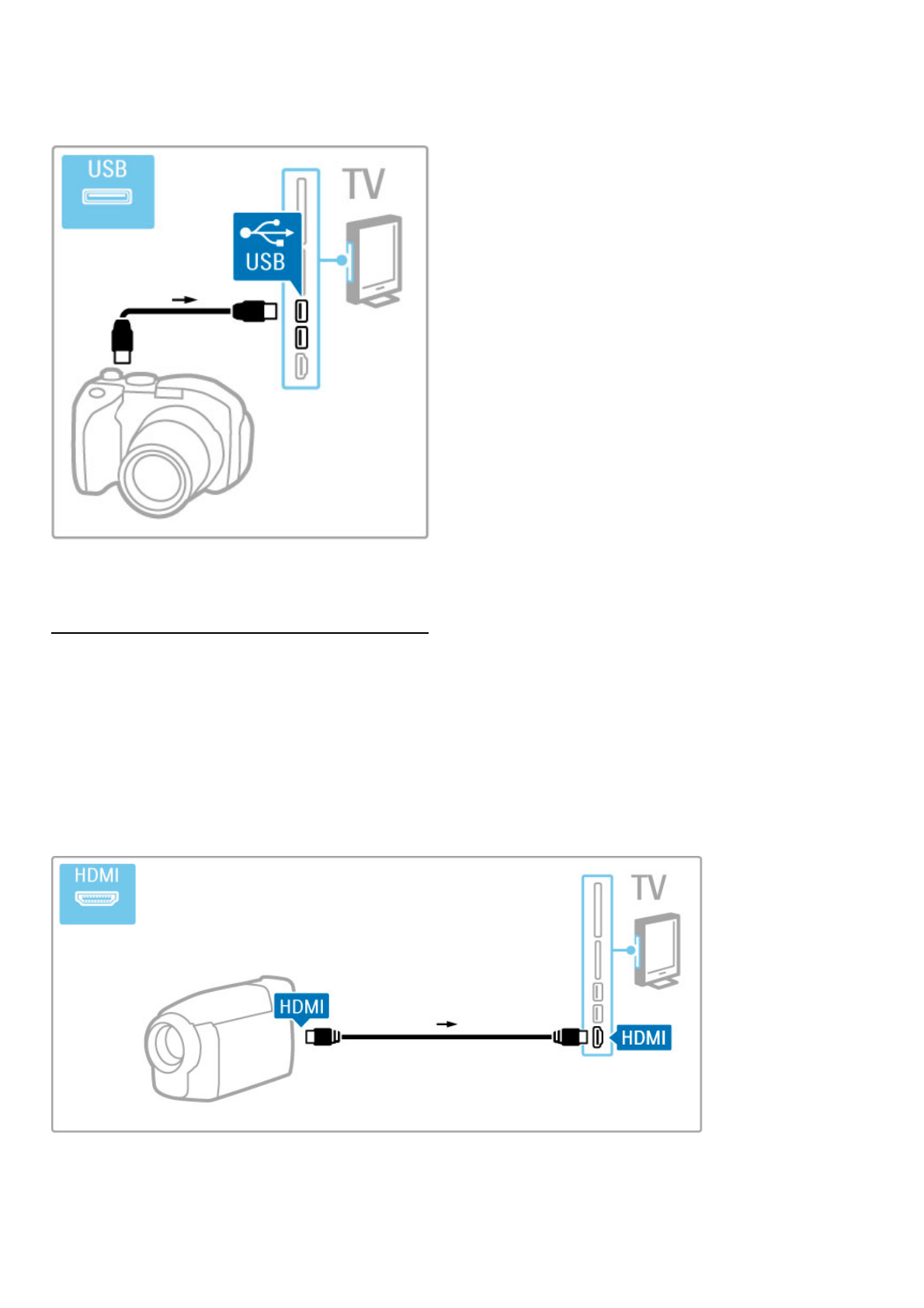 USB

TV

USB

HDMI

TV

HDMI

HDMI