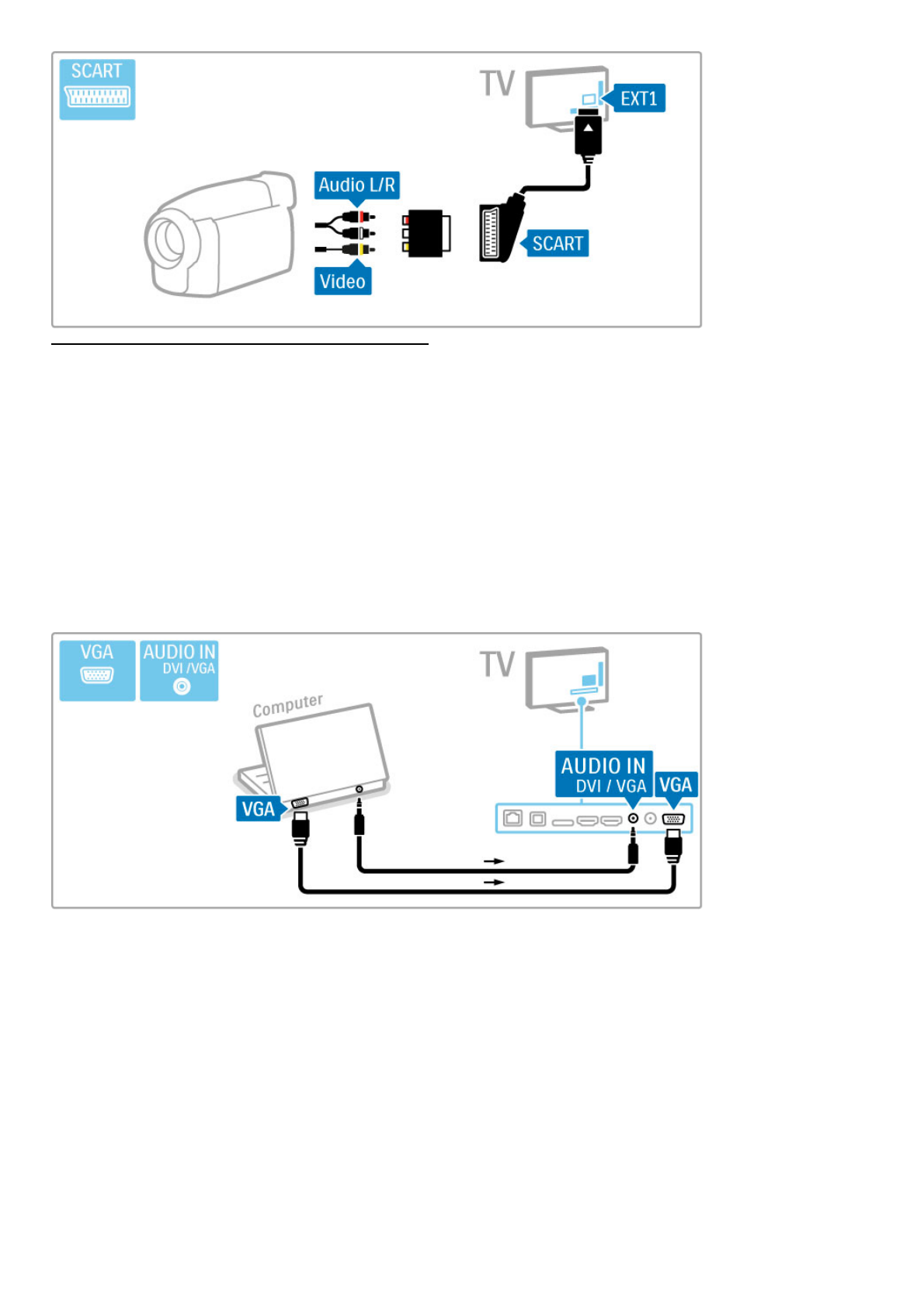 SCART

TV

EXT1

Audio L/R

Video

SCART

VGA

AUDIO IN
DVI /VGA

TV

Computer

AUDIO IN
DVI / VGA

VGA

VGA