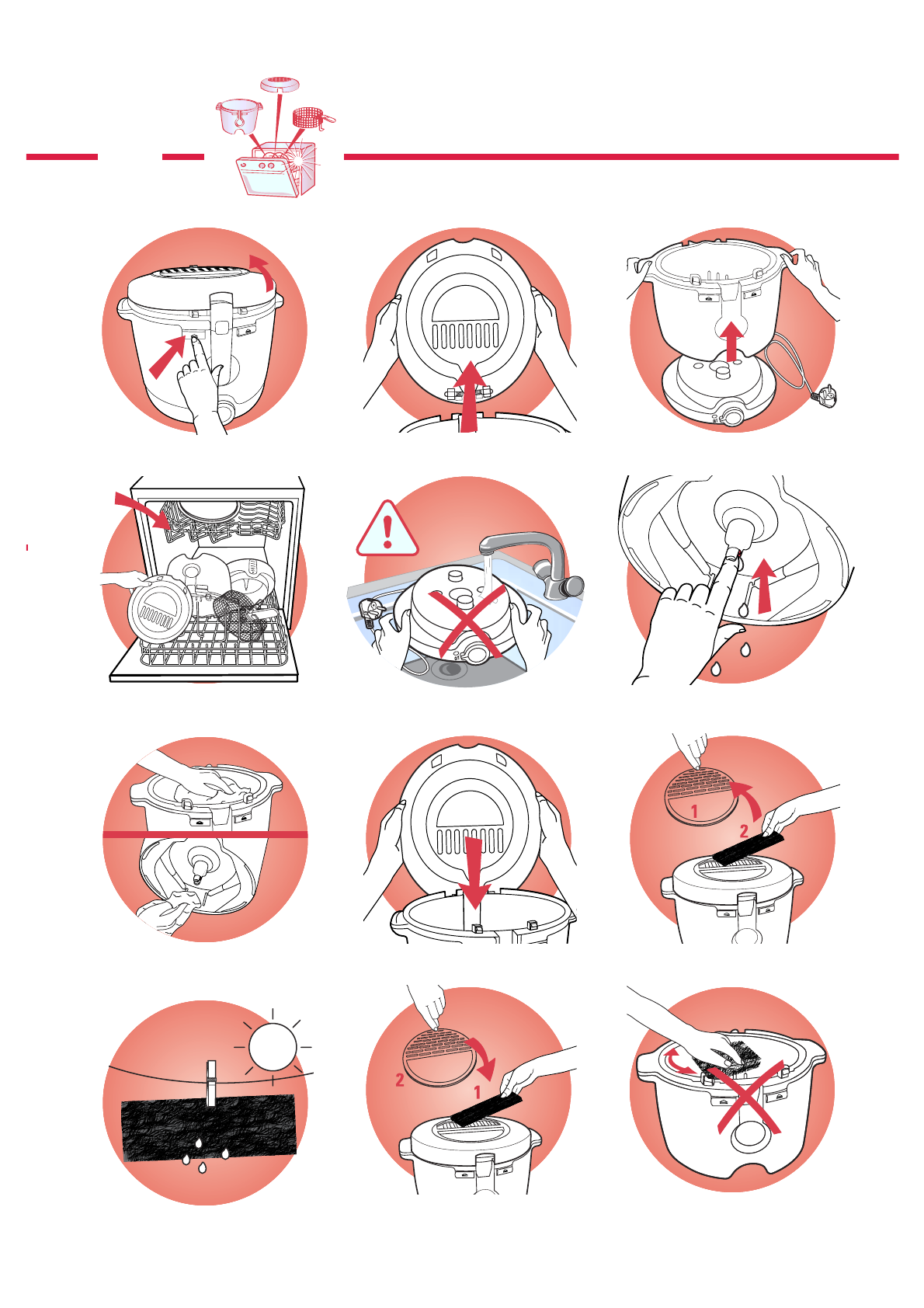 1
2
2
1