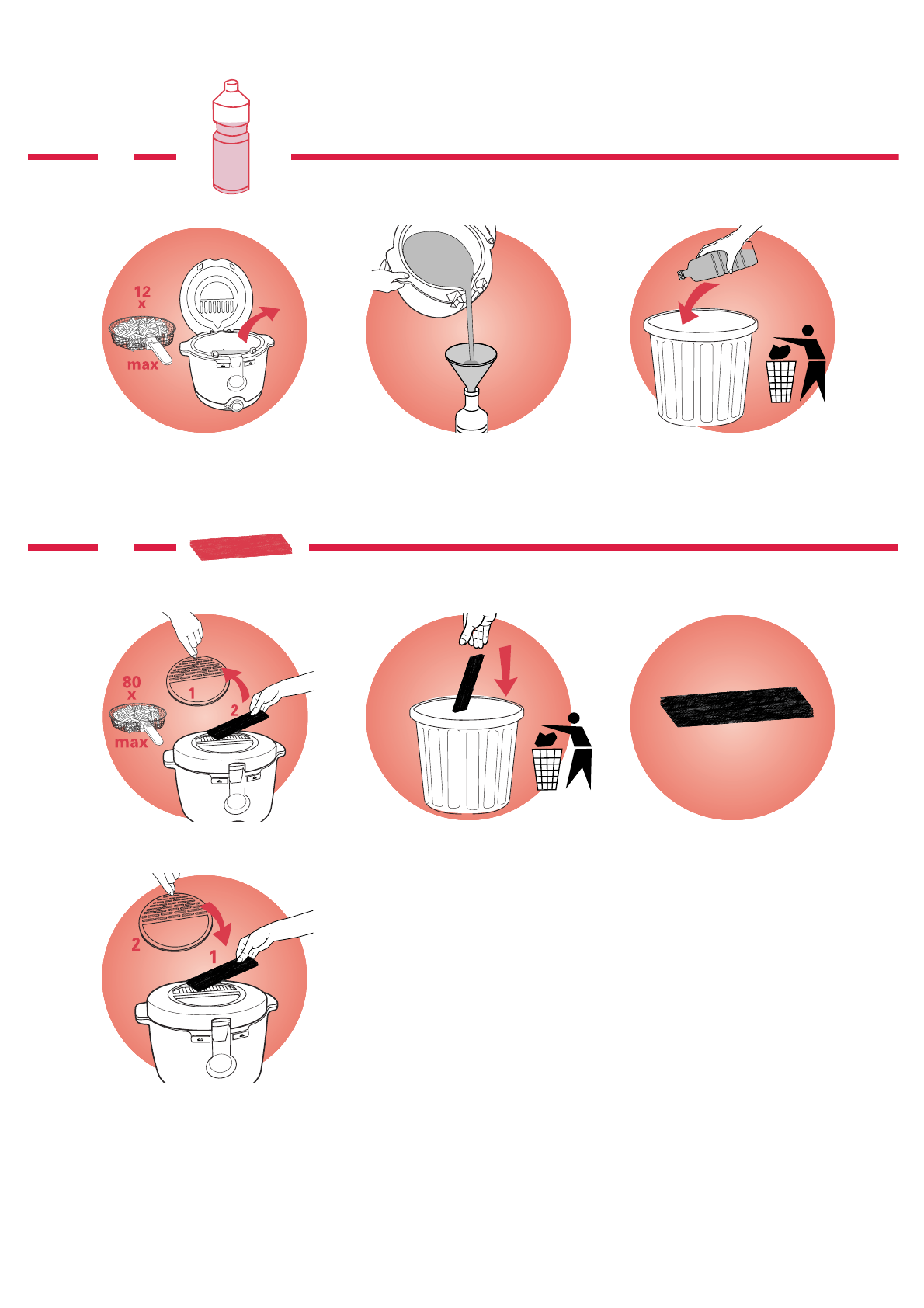 12
x
max

80
x
max
1
2

2
1