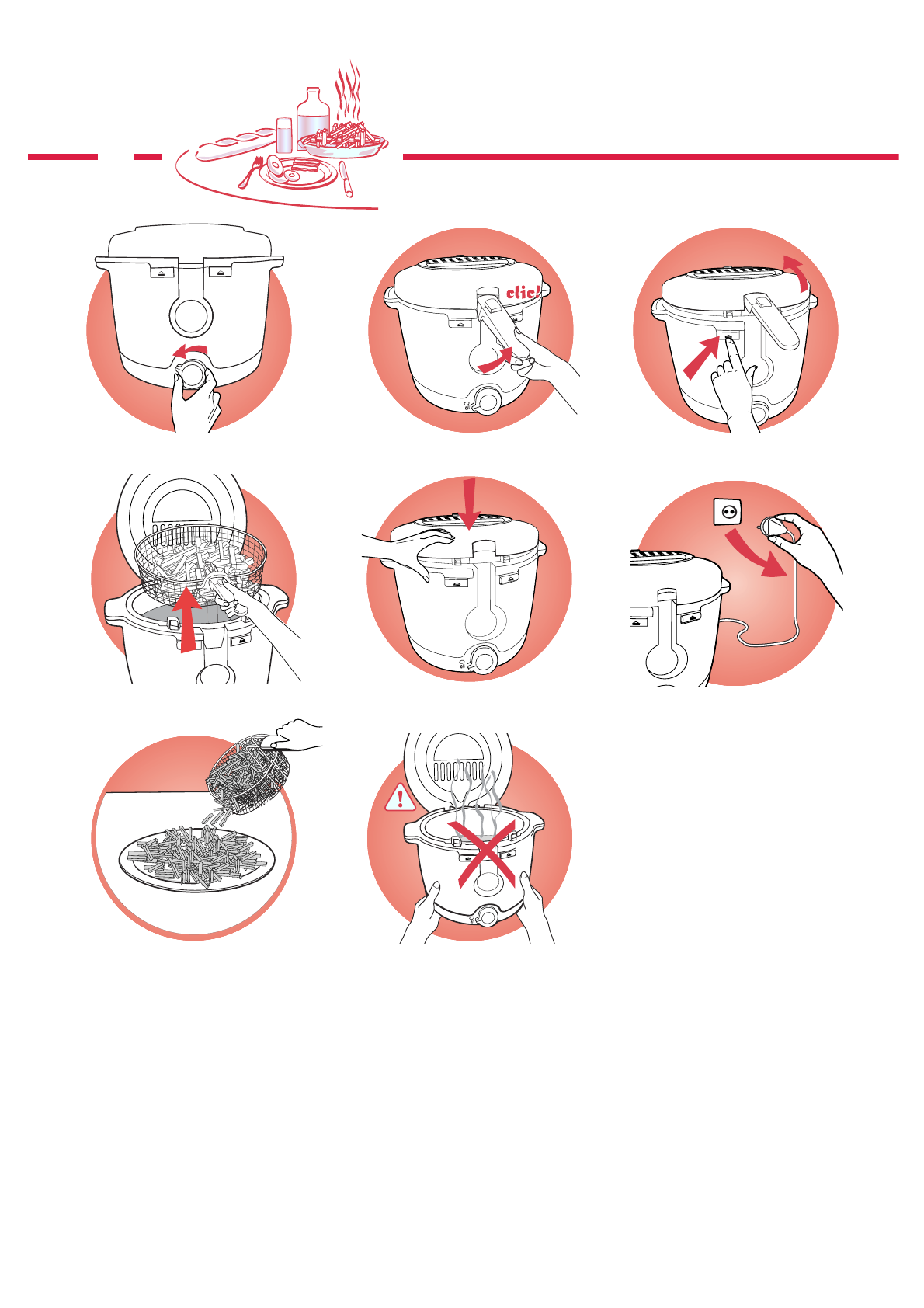 clic!