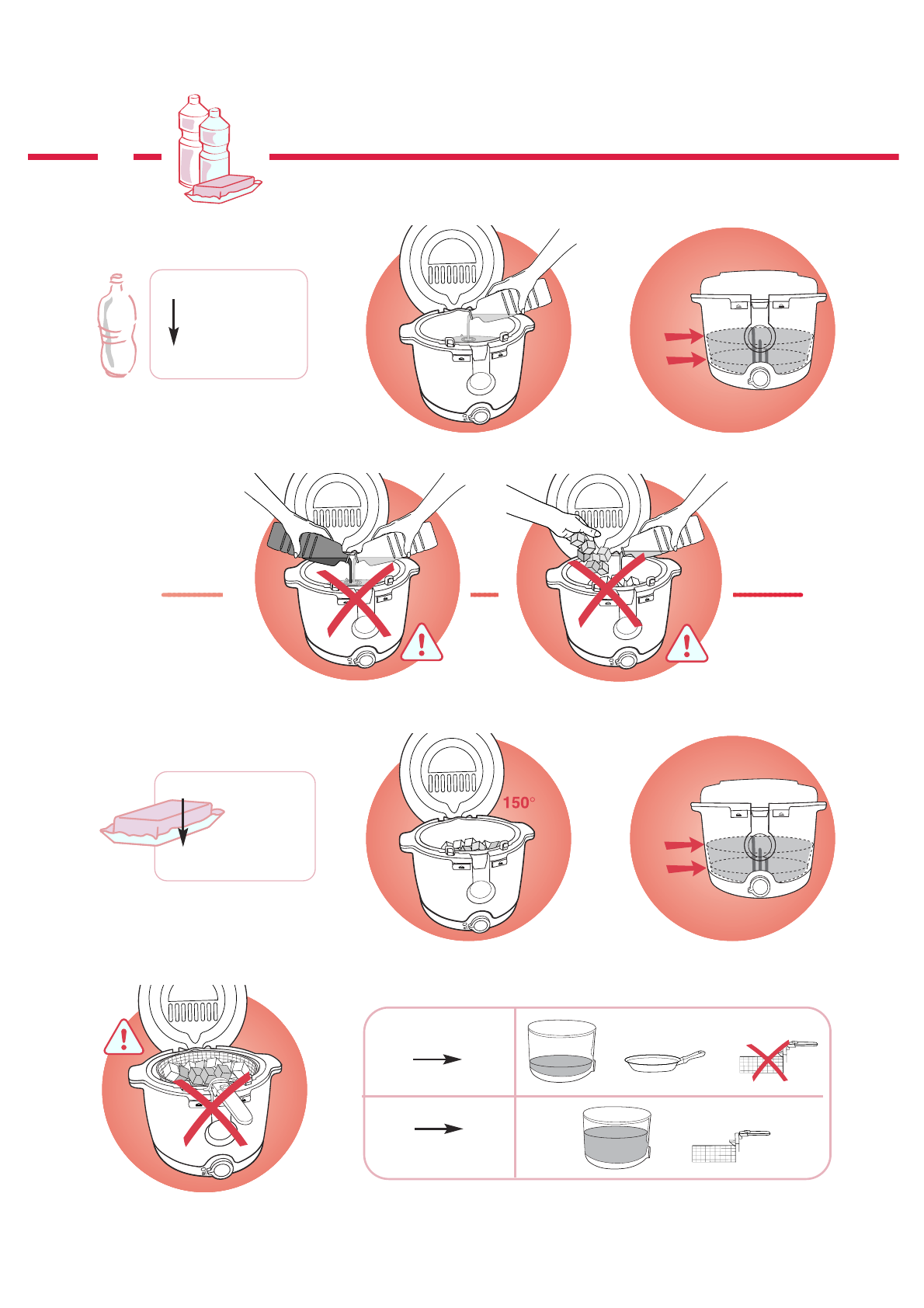 150°