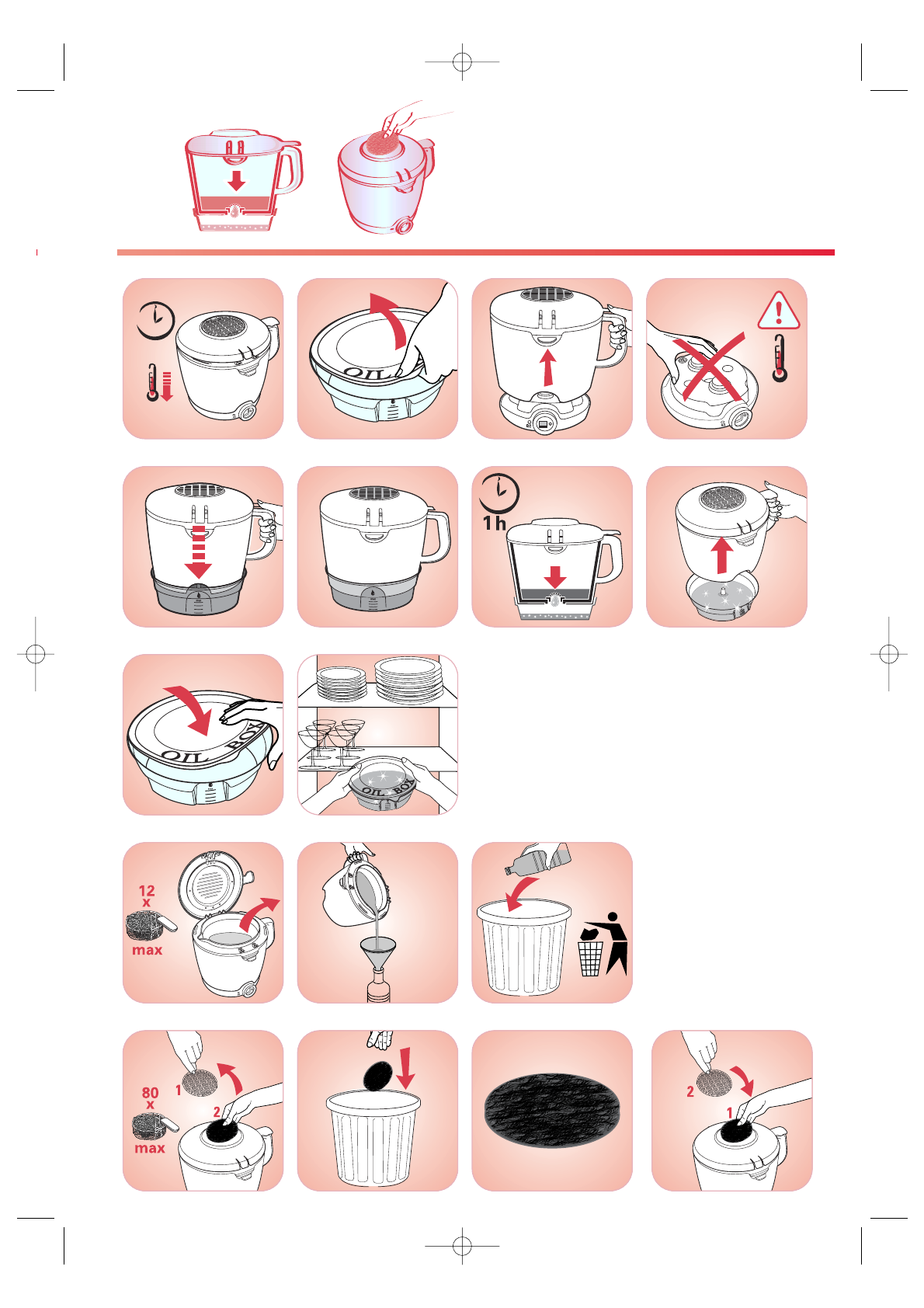 OIL

1 h

OIL BOX

OIL BOX

12
x
max

80
x
max

1
2

2
1