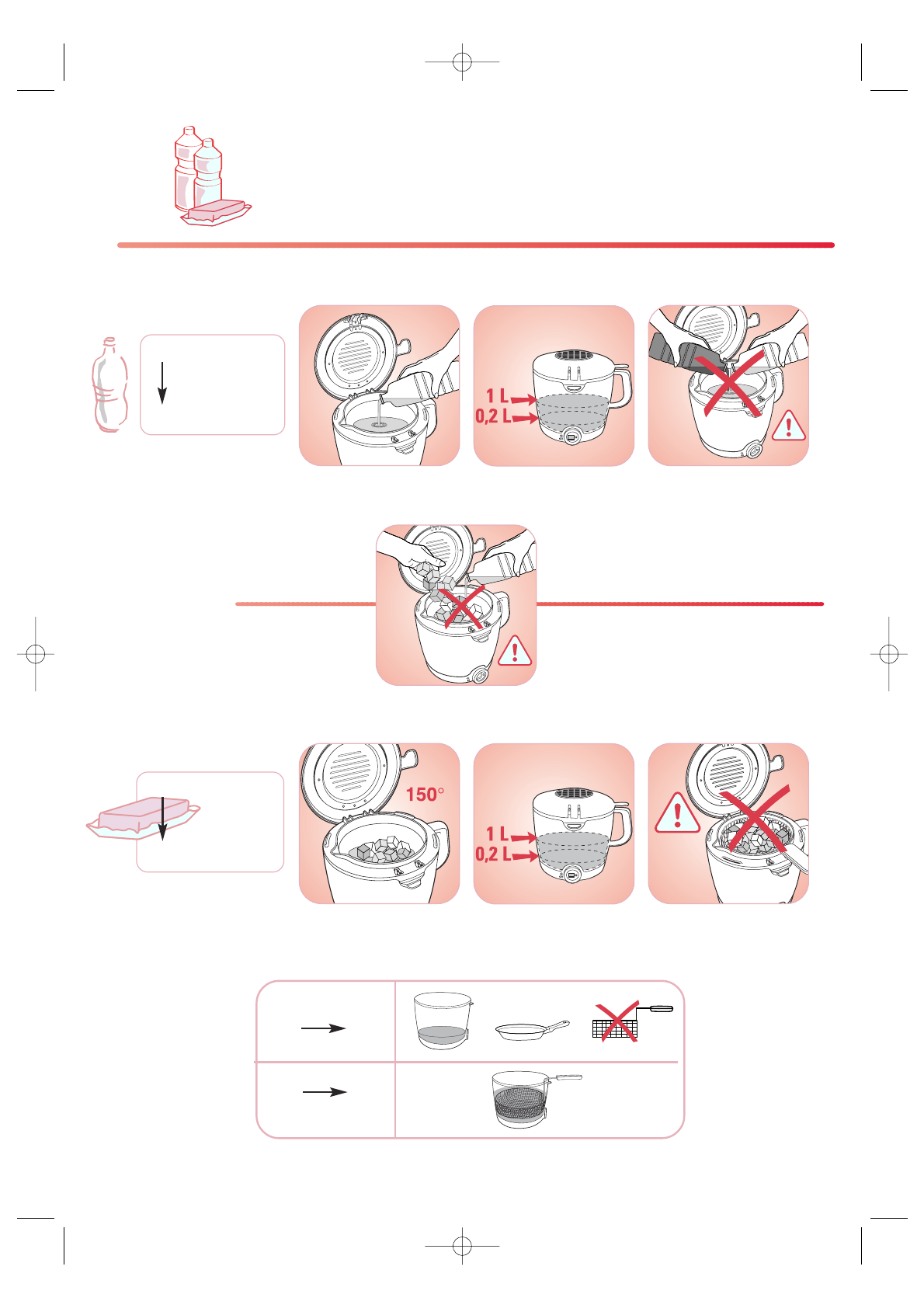 1 L
0,2 L

150°

1 L
0,2 L