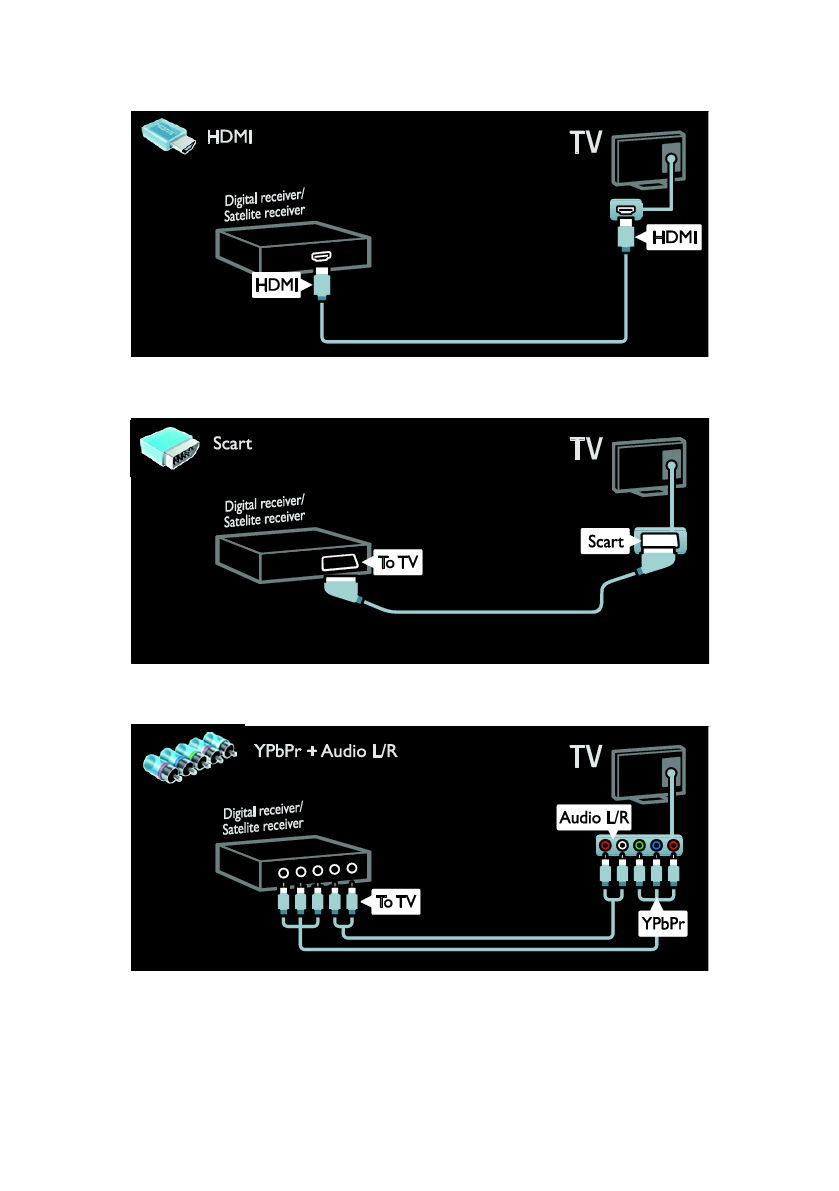 HDMI

TV

Digital receiver/
Satelite receiver

HDMI

HDMI

Scart

TV

Digital receiver/
Satelite receiver

To TV

Scart

YPbPr + Audio L/R

TV

Digital receiver/
Satelite receiver

Audio L/R

To TV

YPbPr