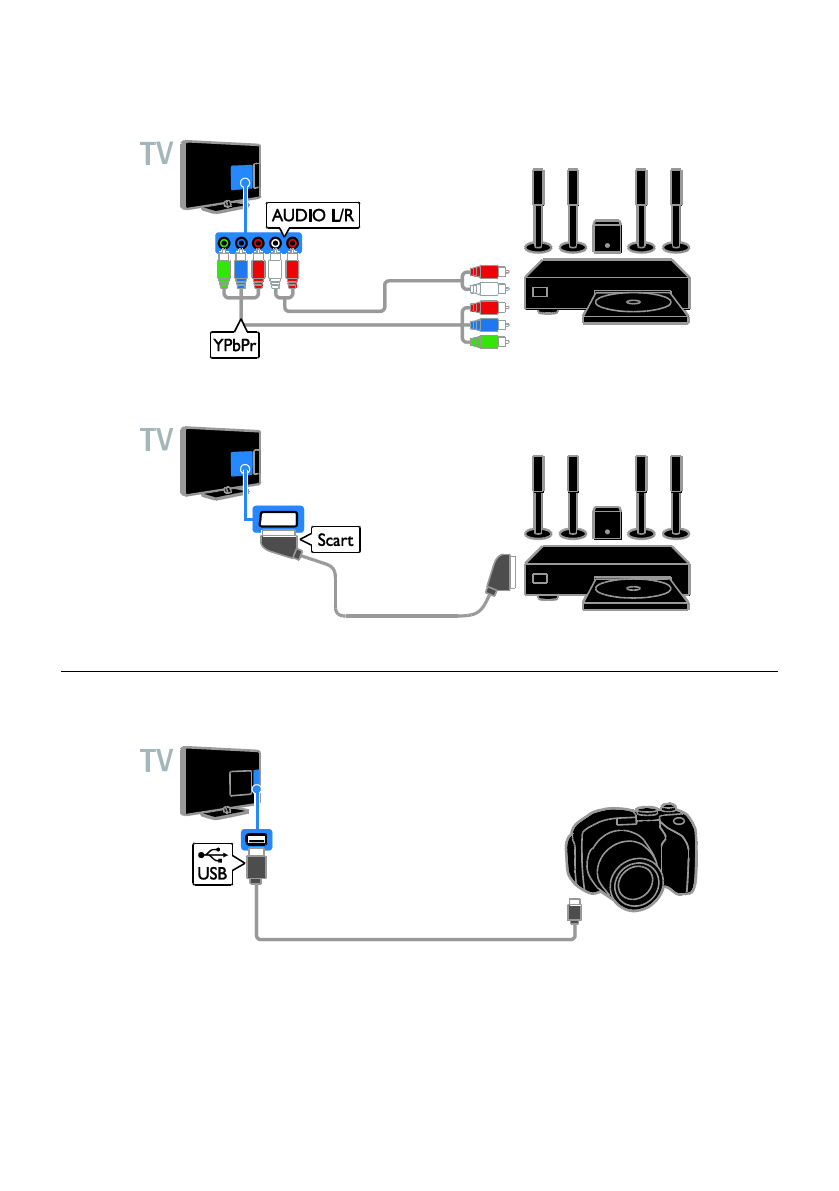 TV

AUDIO L/R

YPbPr

TV

Scart

TV

USB