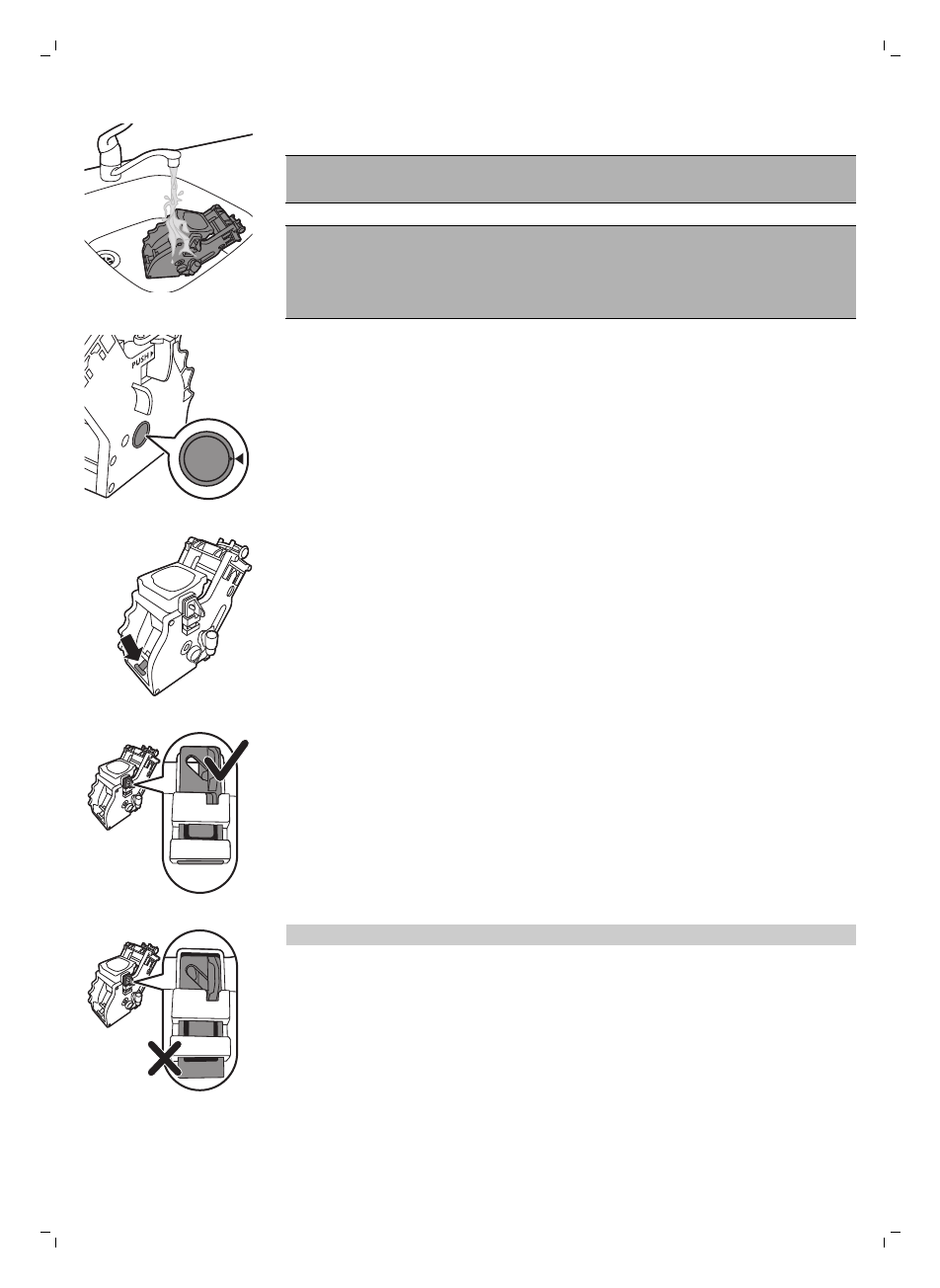 PUSH