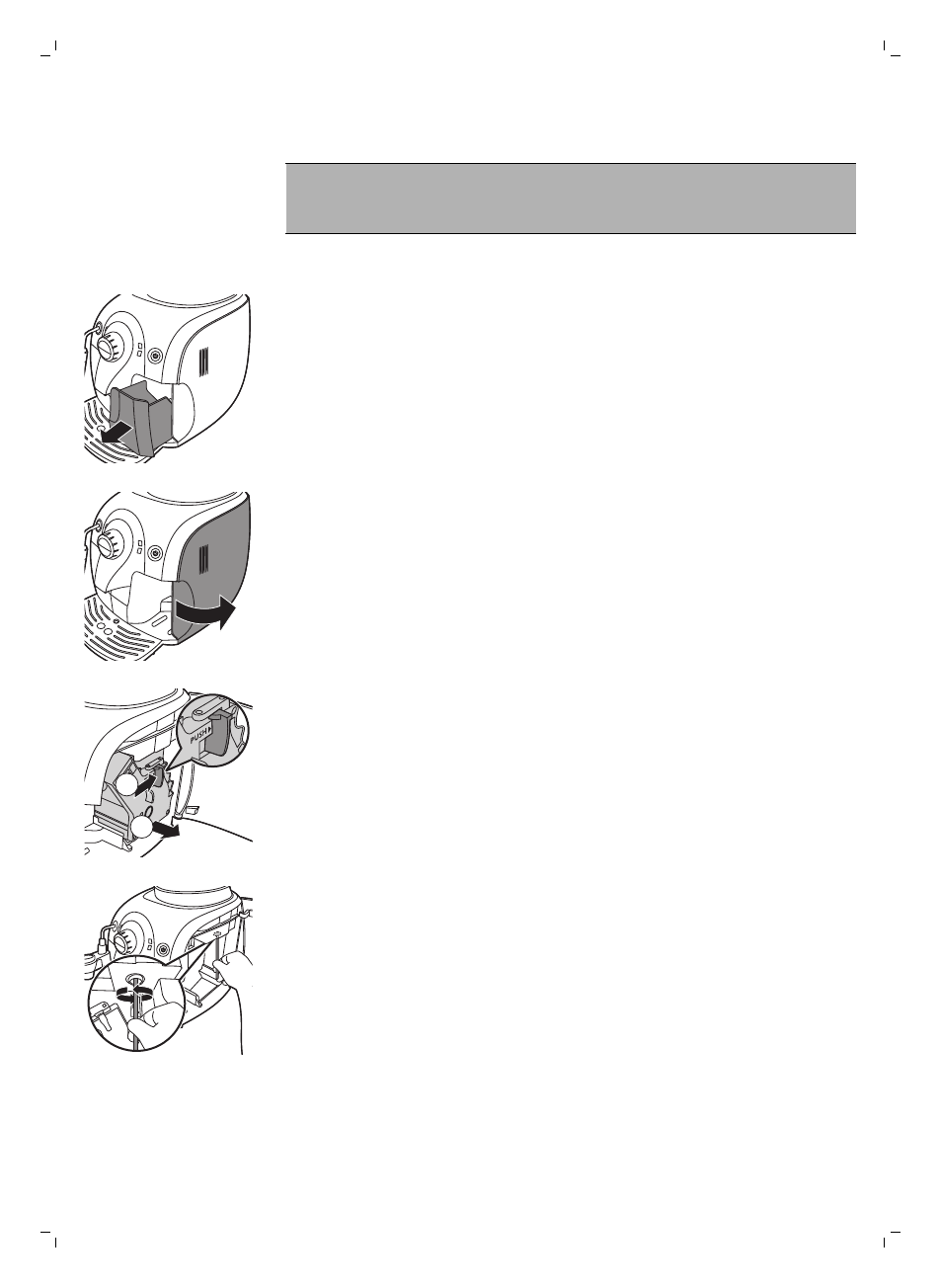 PUSH