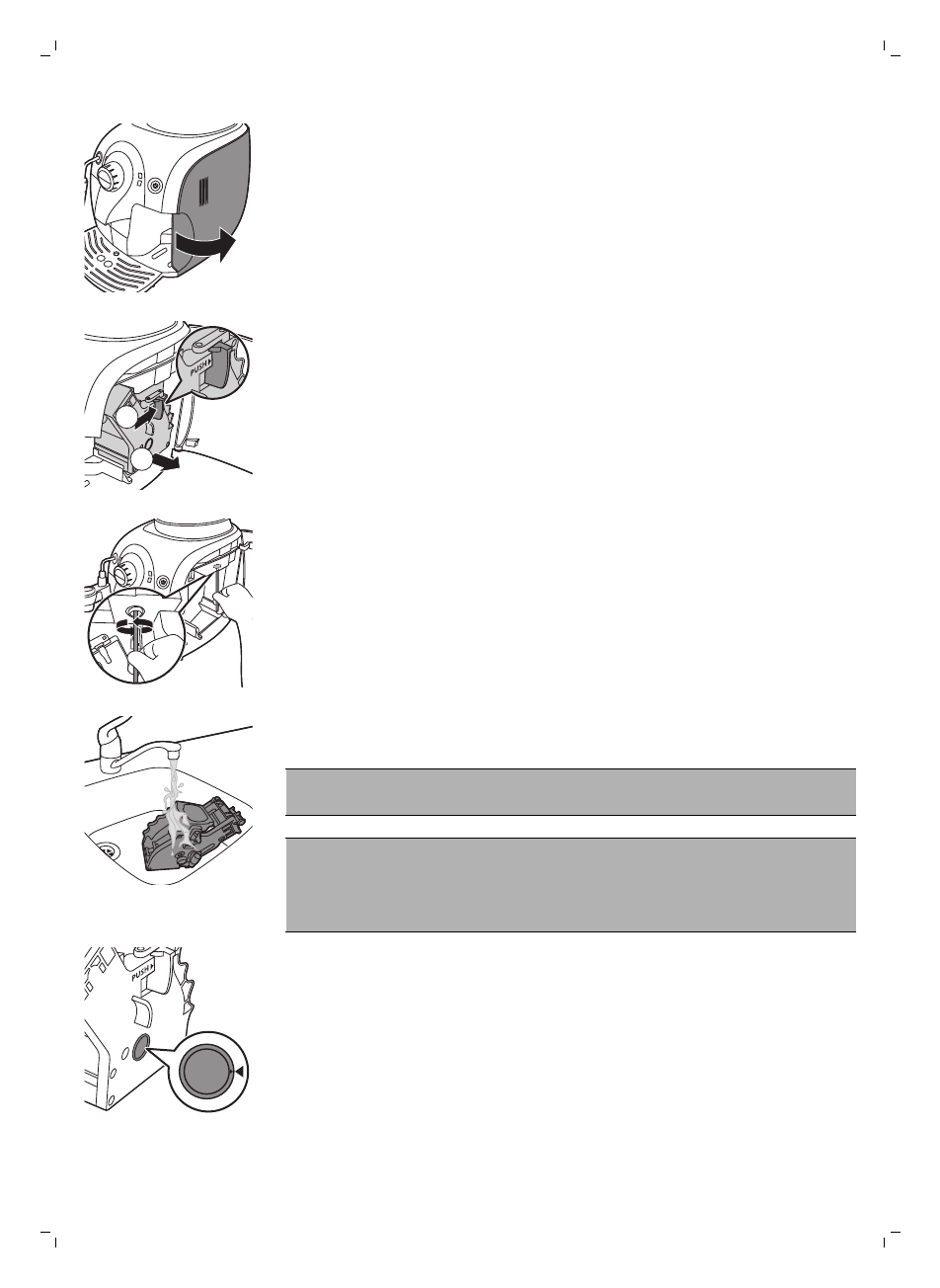 PUSH

PUSH