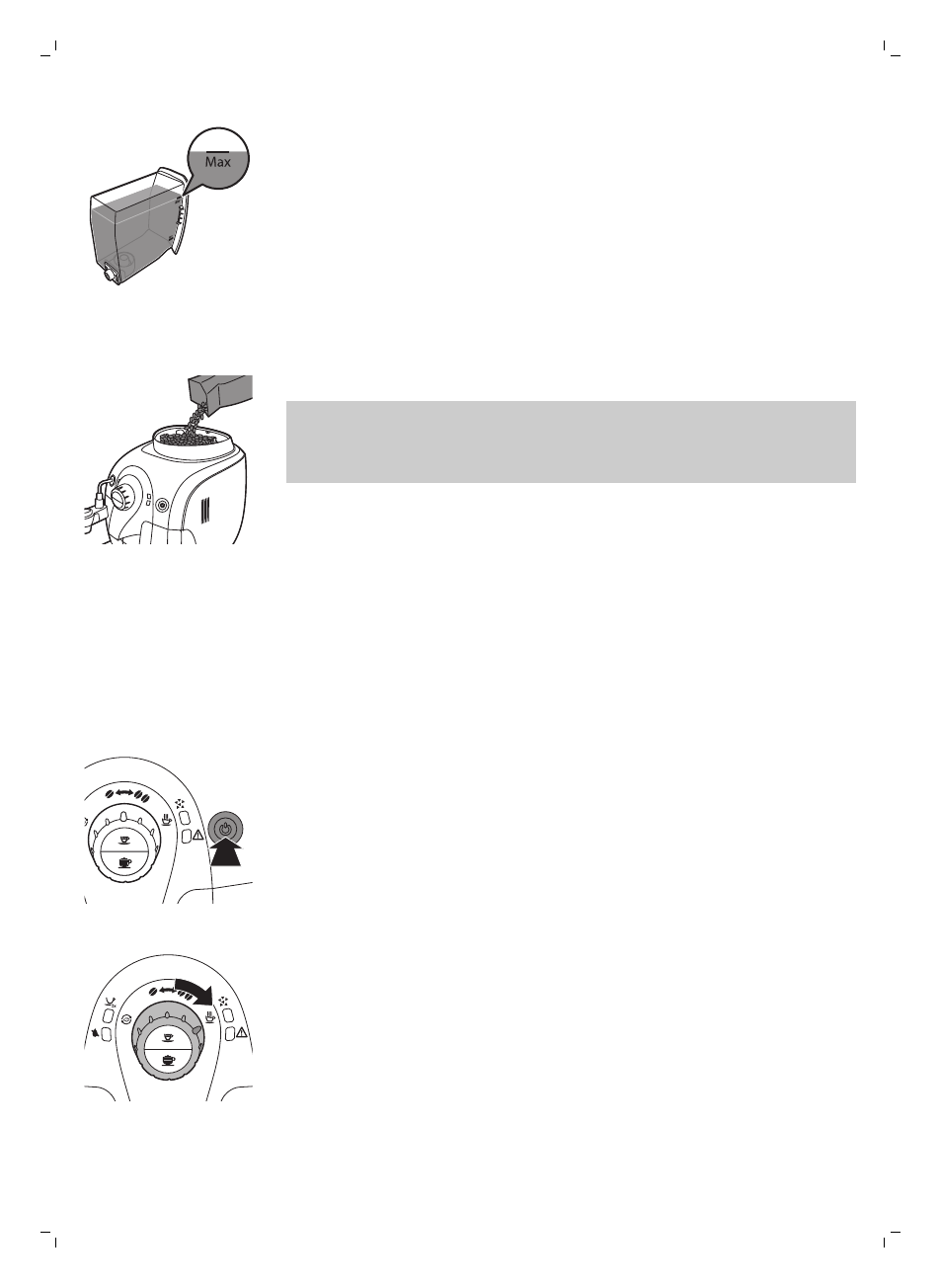 Max