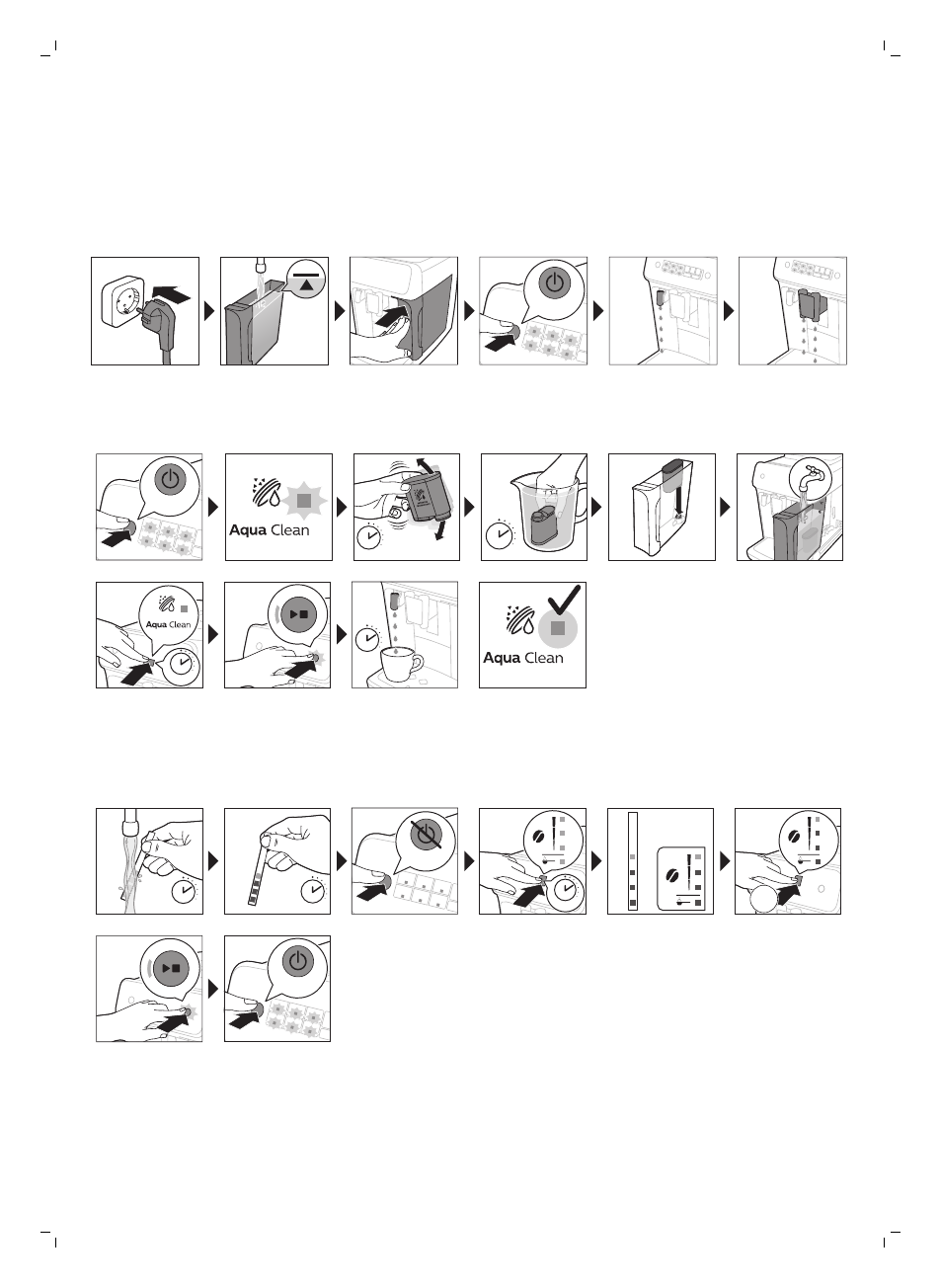 Aqua Clean

Aqua Clean

Aqua Clean