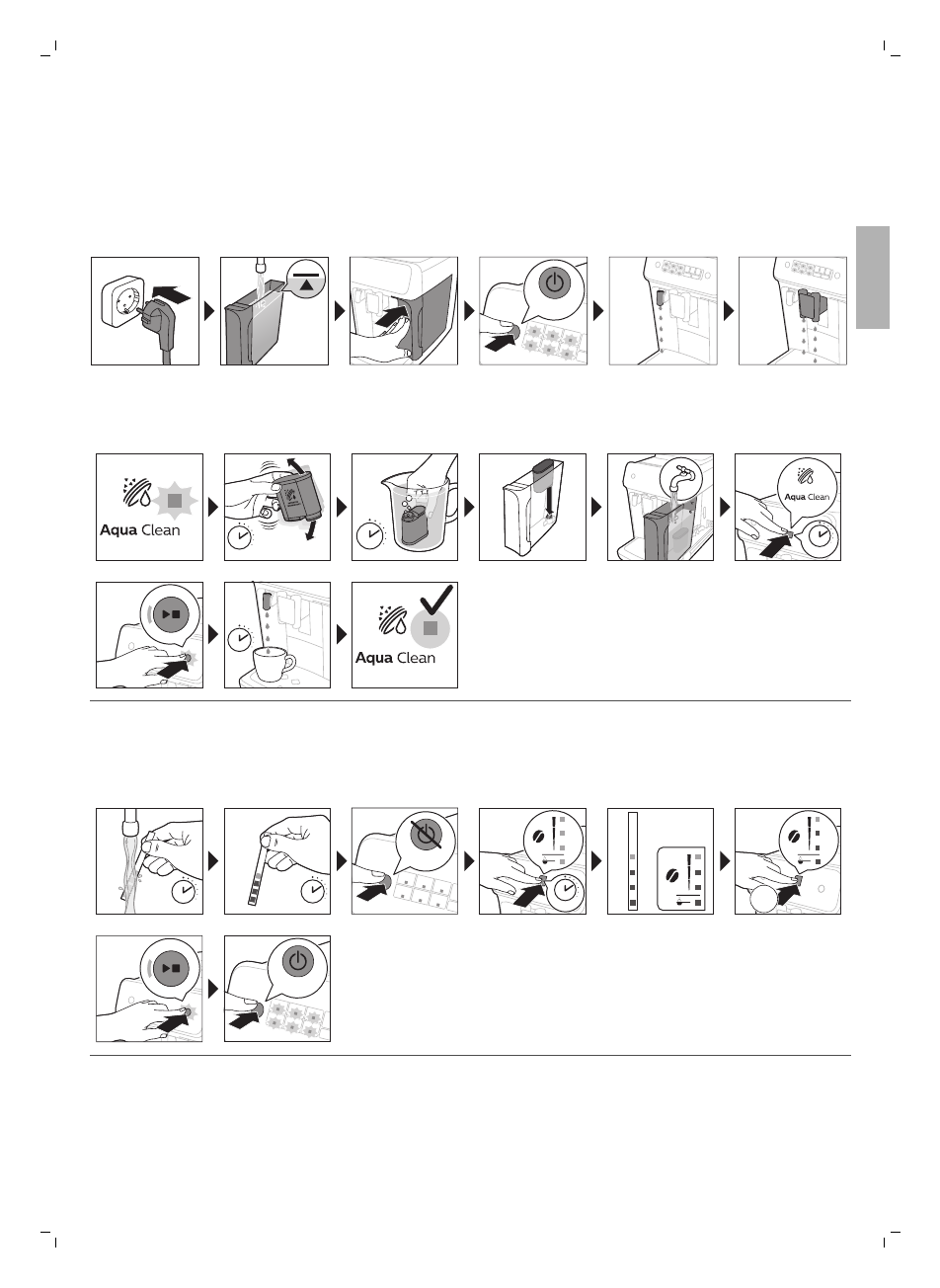 Aqua Clean

Aqua Clean

Aqua Clean