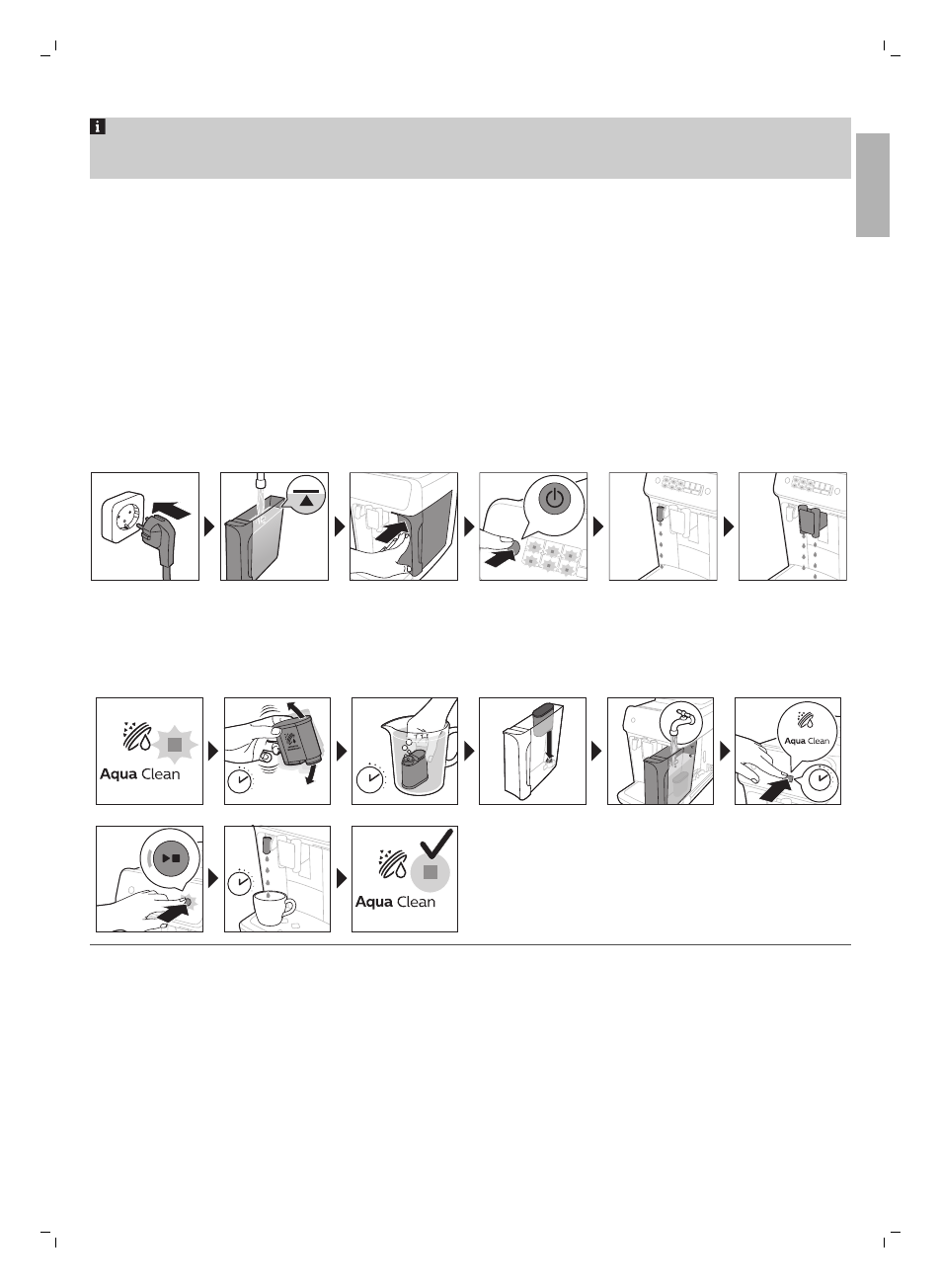 Aqua Clean

Aqua Clean

Aqua Clean