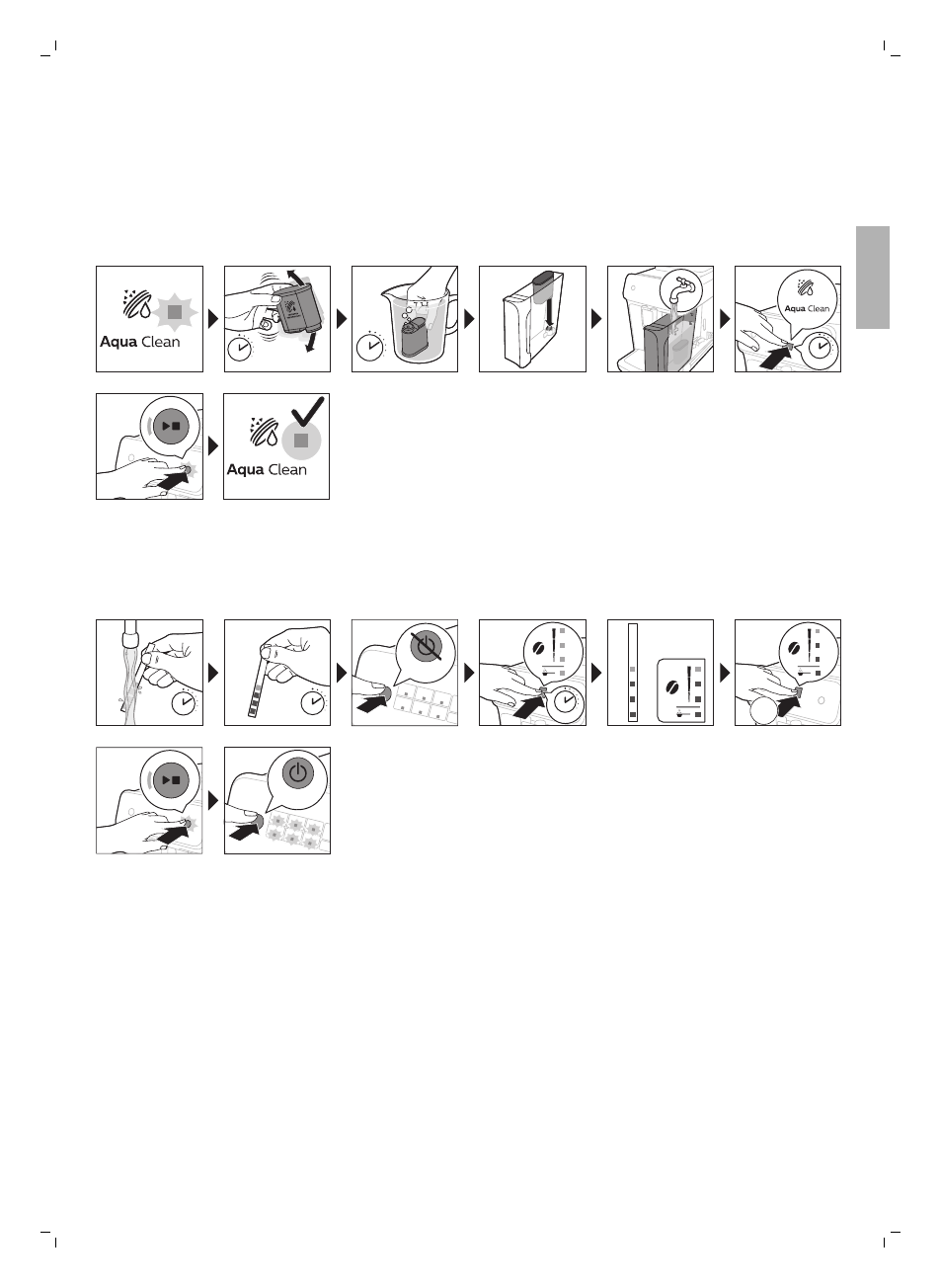 Aqua Clean

Aqua Clean

Aqua Clean