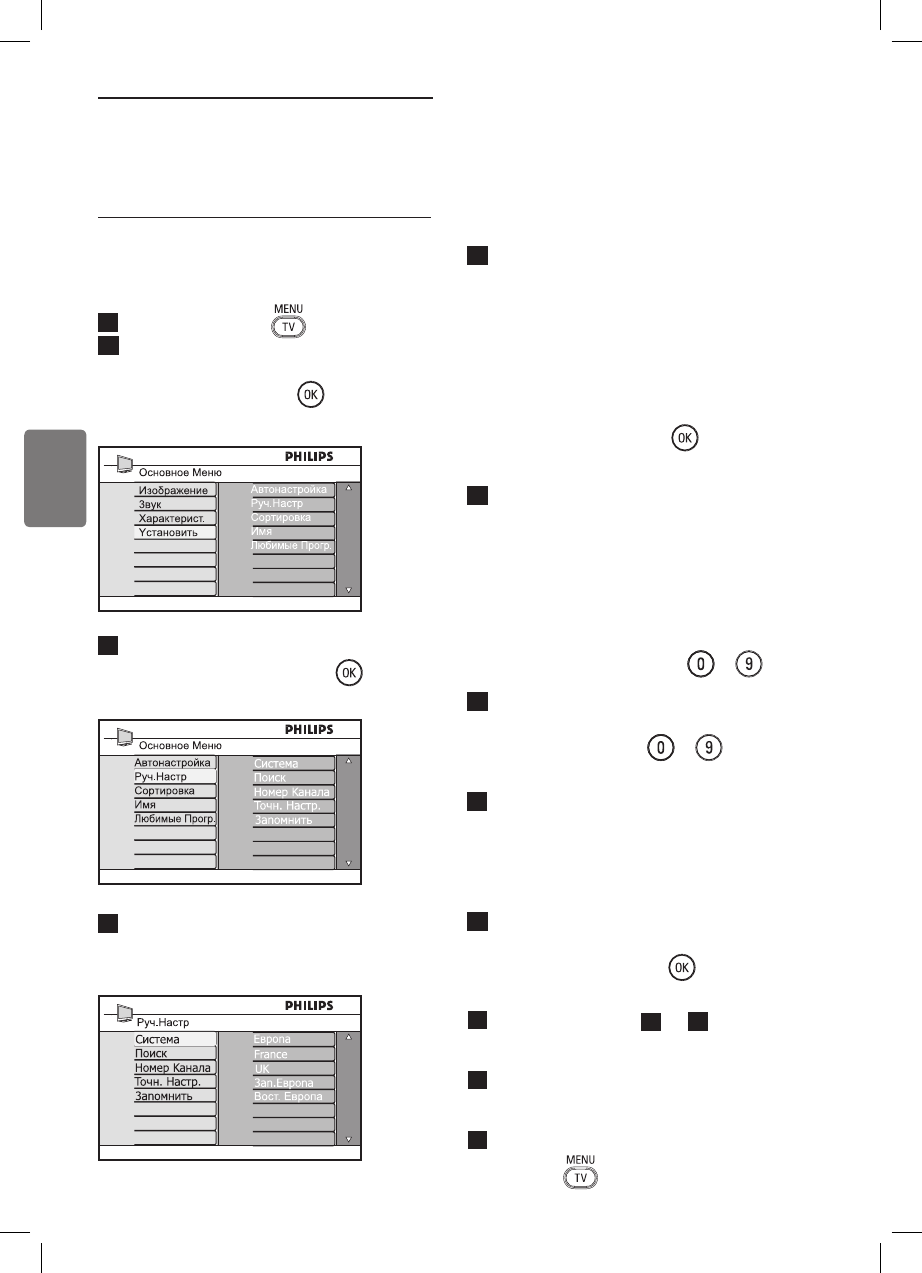 MENU
TV

OK

PHILIPS
Основное Меню
Изображение
Звук
Характерист.
Установить
Автонастройка
Руч.Настр
Сортировка
Имя
Любимые Прогр.

OK

PHILIPS
Основное Меню
Автонастройка
Руч.Настр
Сортировка
Имя
Любимые Прогр.
Система
Поиск
Номер Канала
Точн. Настр.
Запомнить

PHILIPS
Руч.Настр
Система
Поиск
Номер Канала
Точн. Настр.
Запомнить
Европа
France
UK
Зап.Европа
Вост. Европа

OK

0 9

0 9

OK

MENU
TV