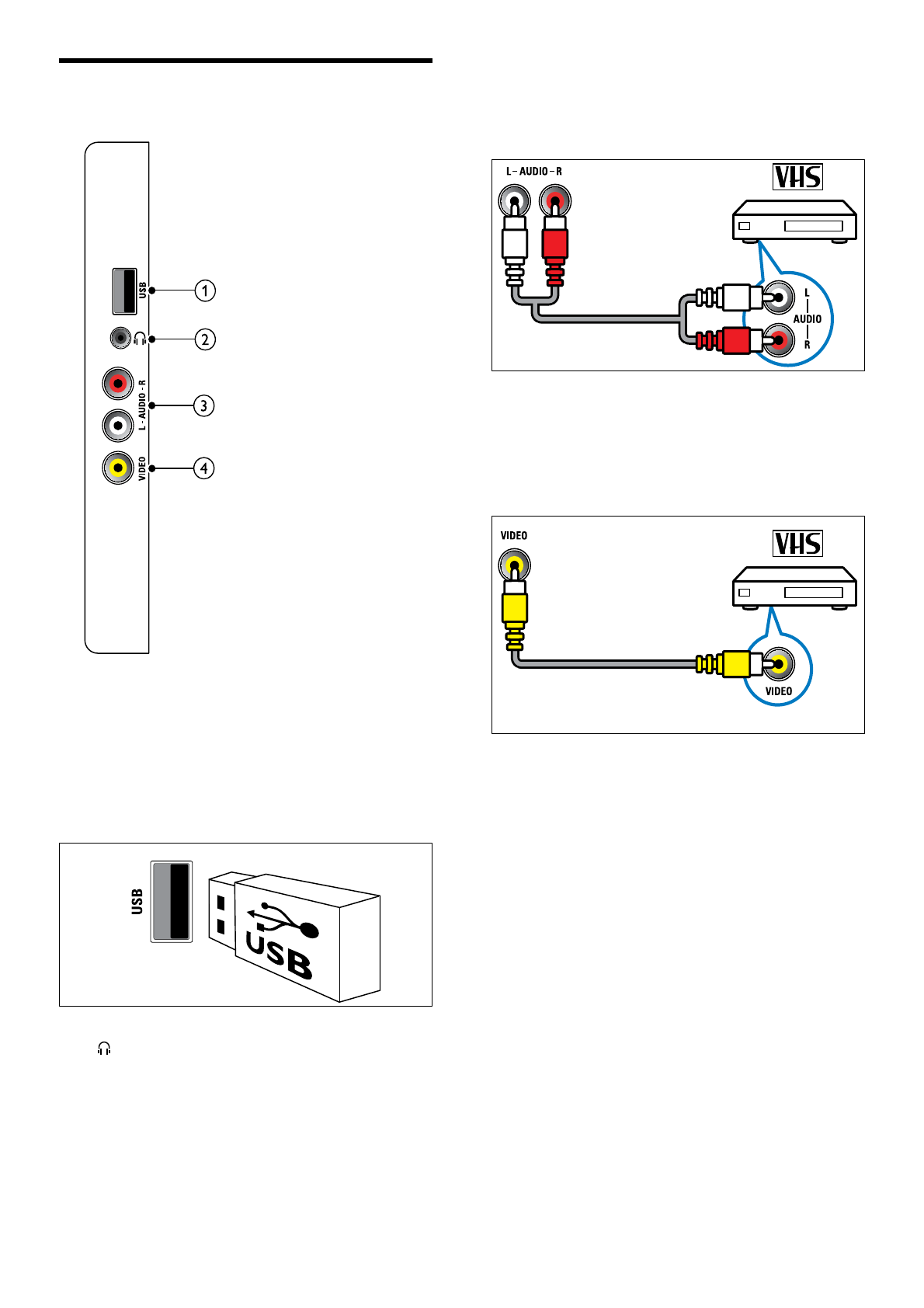 USB
①
②
L - AUDIO - R
③
VIDEO
④

USB
USB

L - AUDIO - R
VHS
L
AUDIO
R

VIDEO
VHS
VIDEO