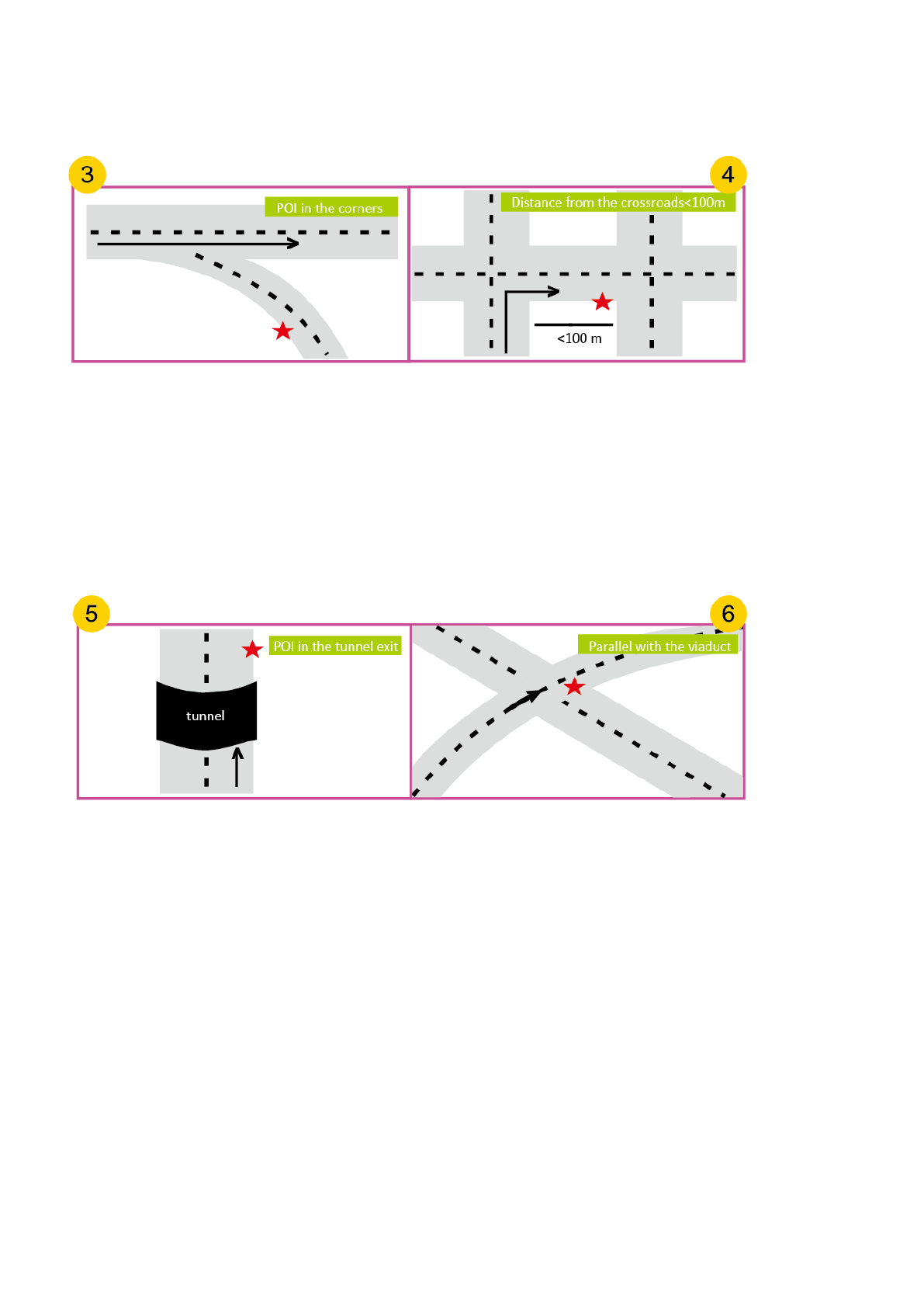 3

POI in the corners

4

Distance from the crossroads<100m

<100 m

5

POI in the tunnel exit

tunnel

6

Parallel with the viaduct