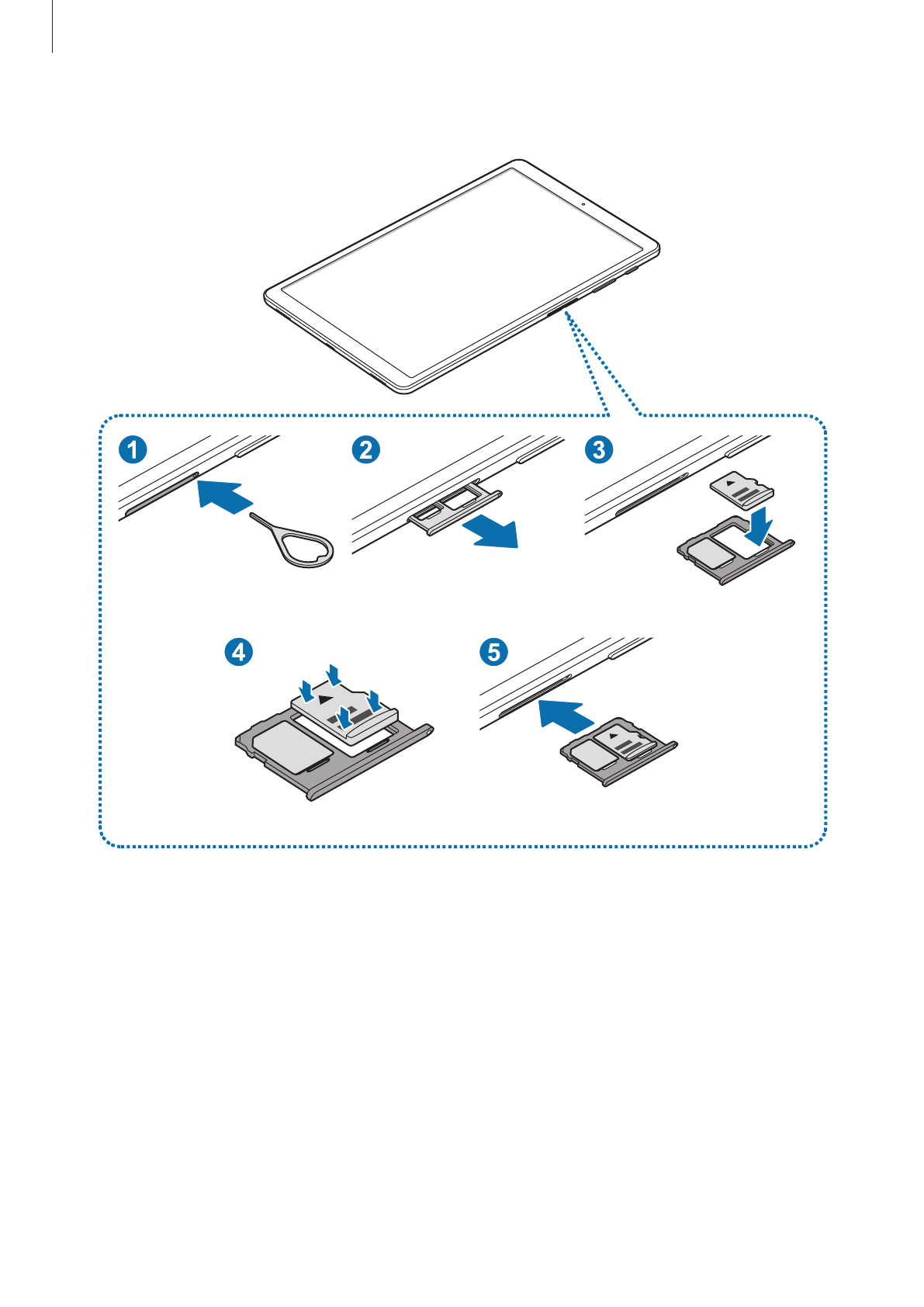 1
2
3
4
5