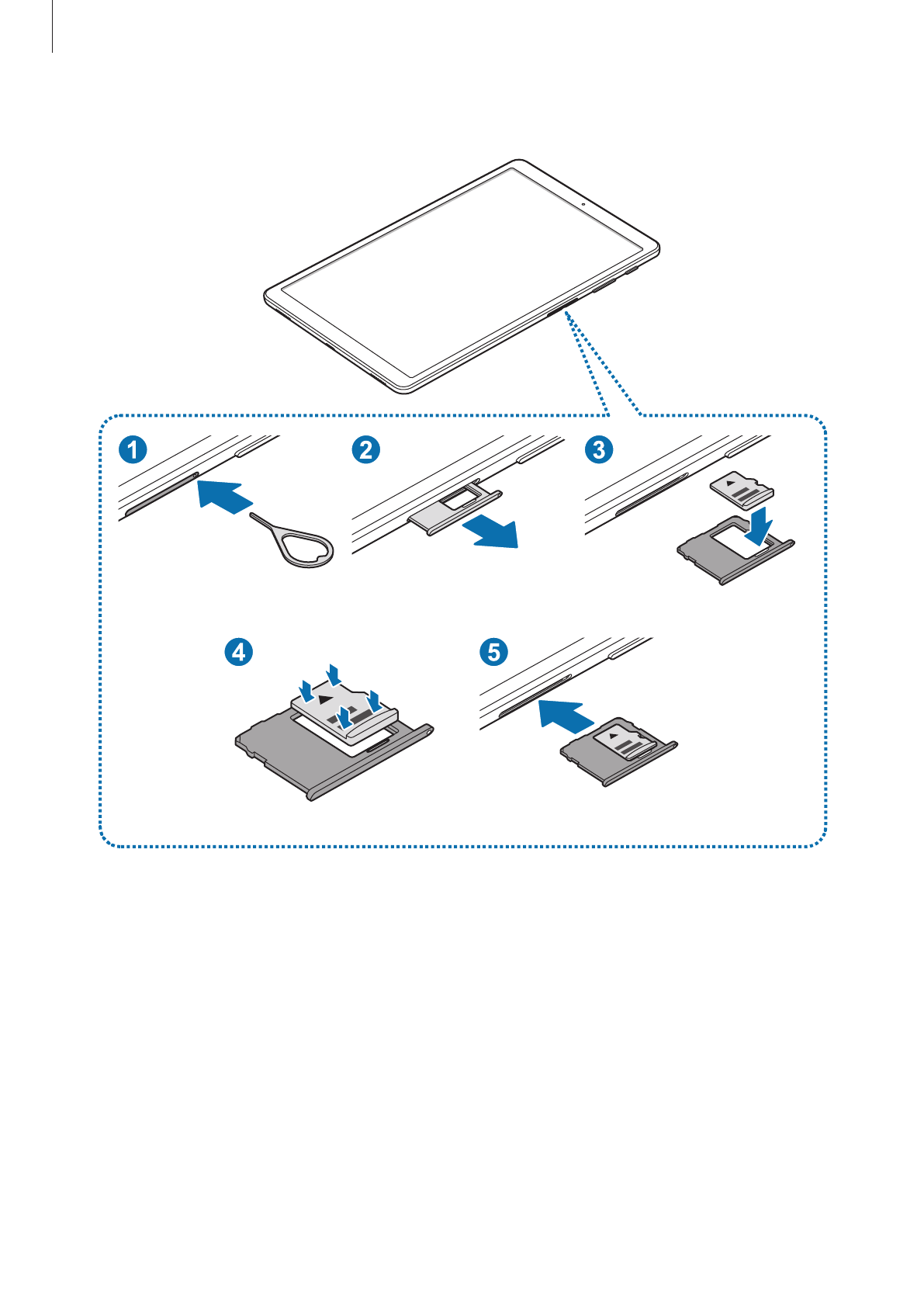 1

2

3

4

5