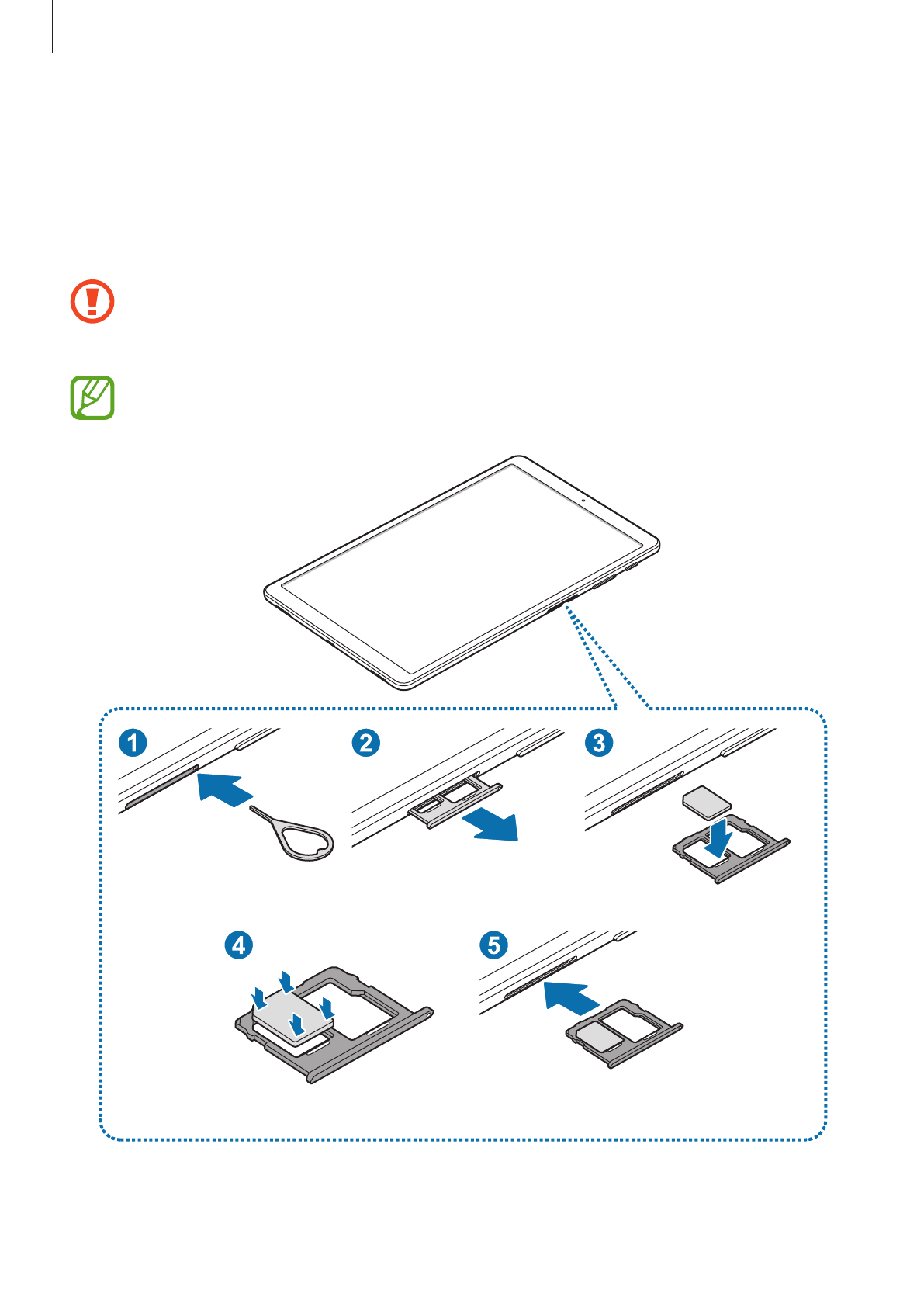 1

2

3

4

5