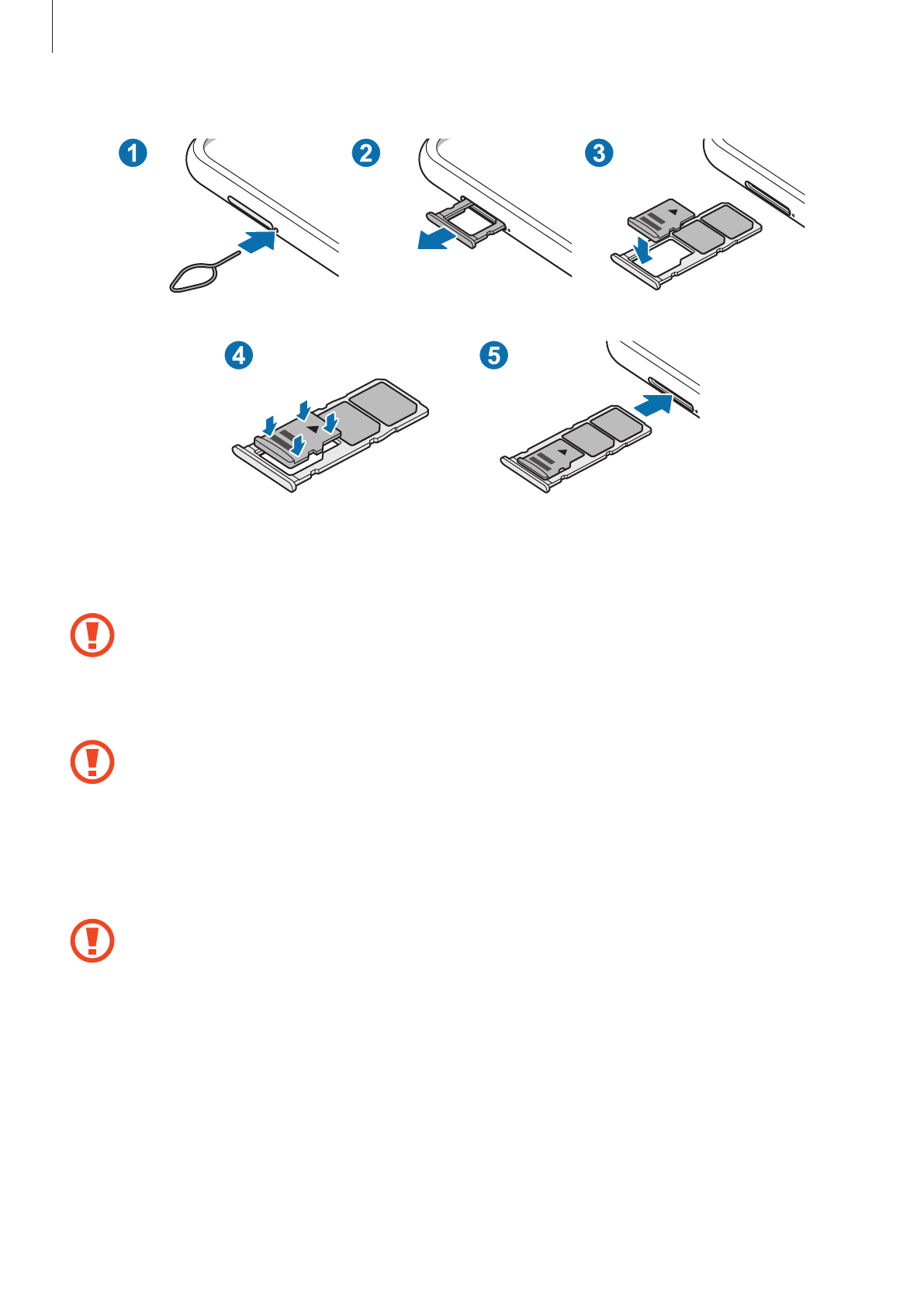 1

2

3

4

5