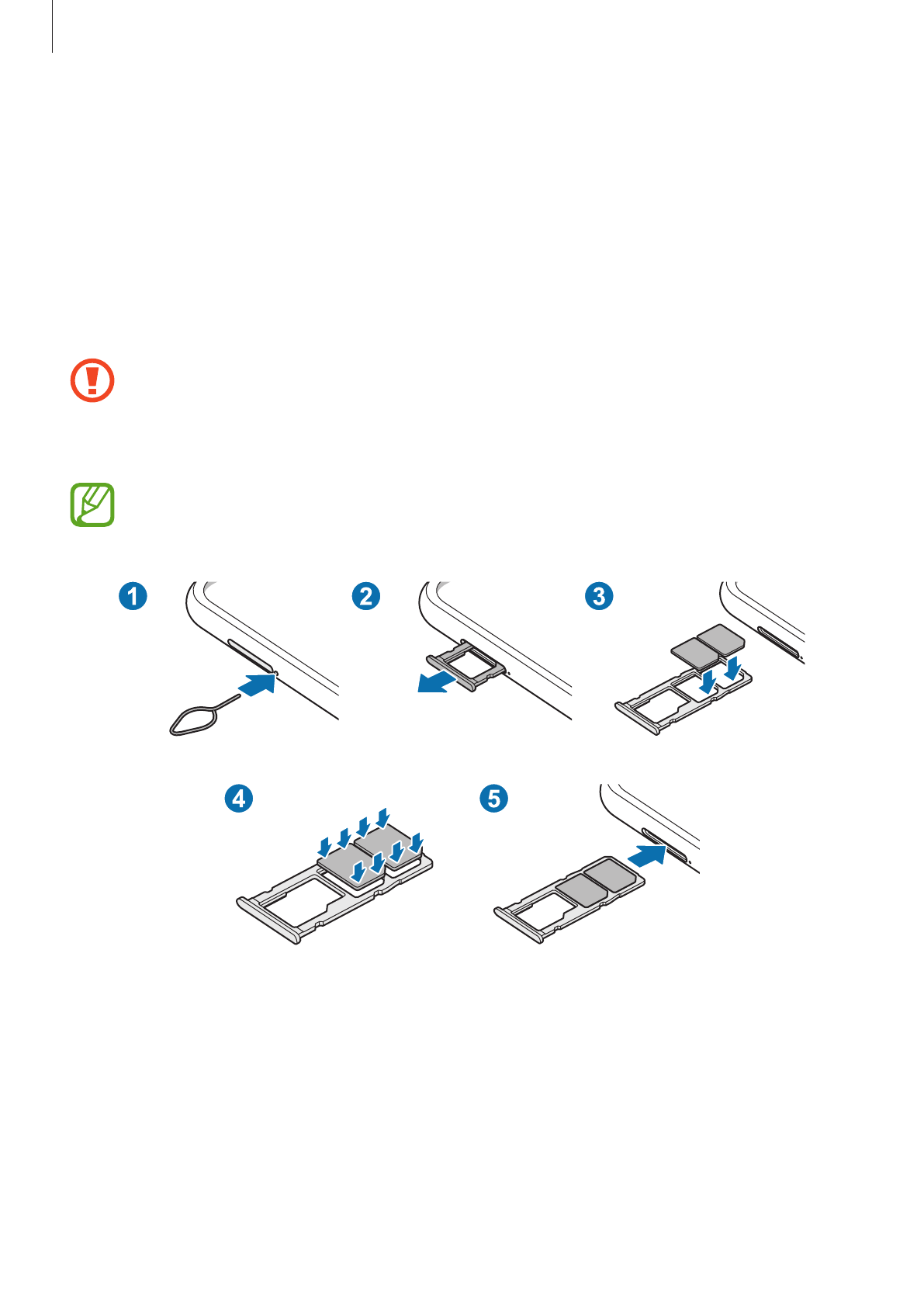 1

2

3

4

5