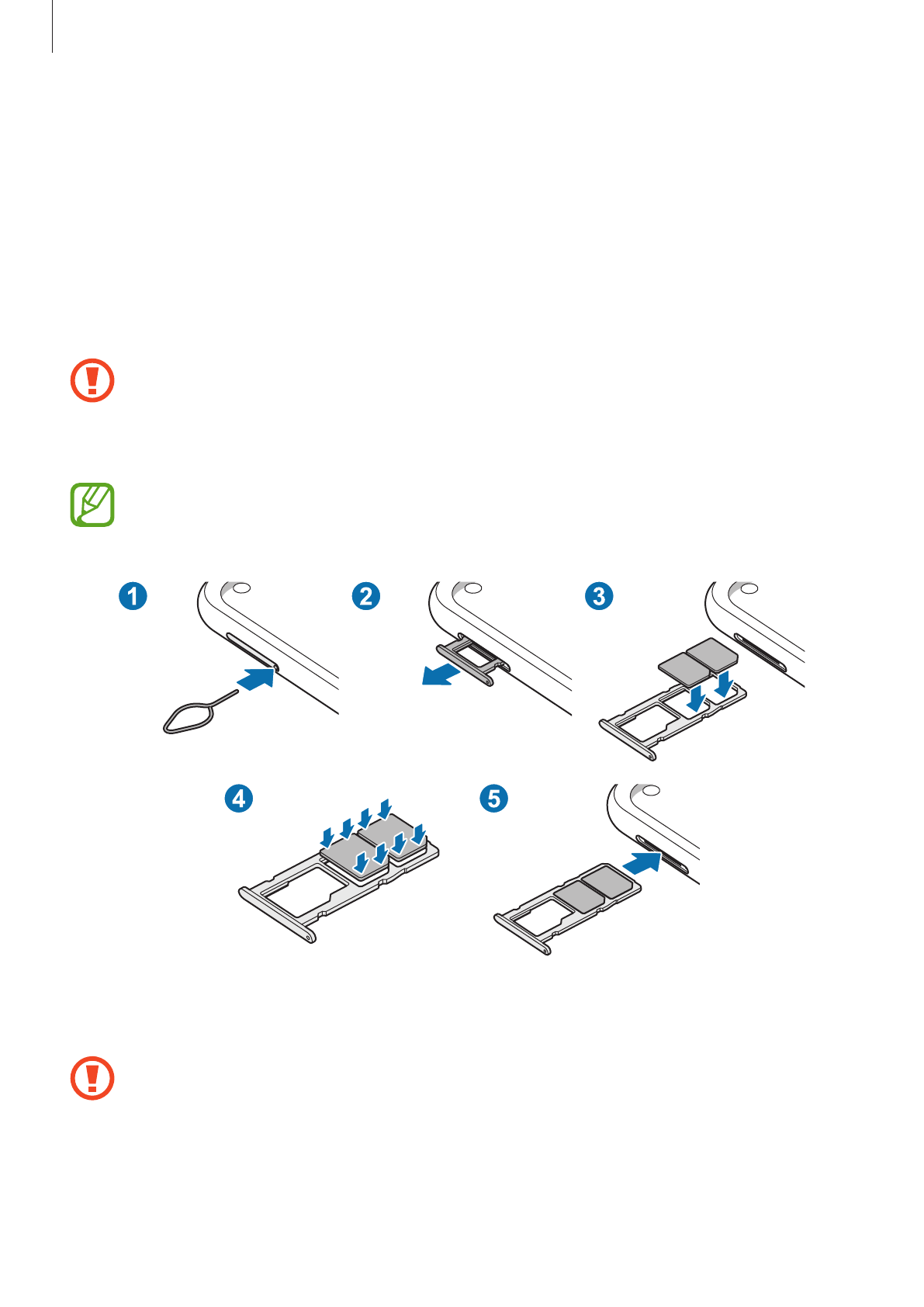 1

2

3

4

5