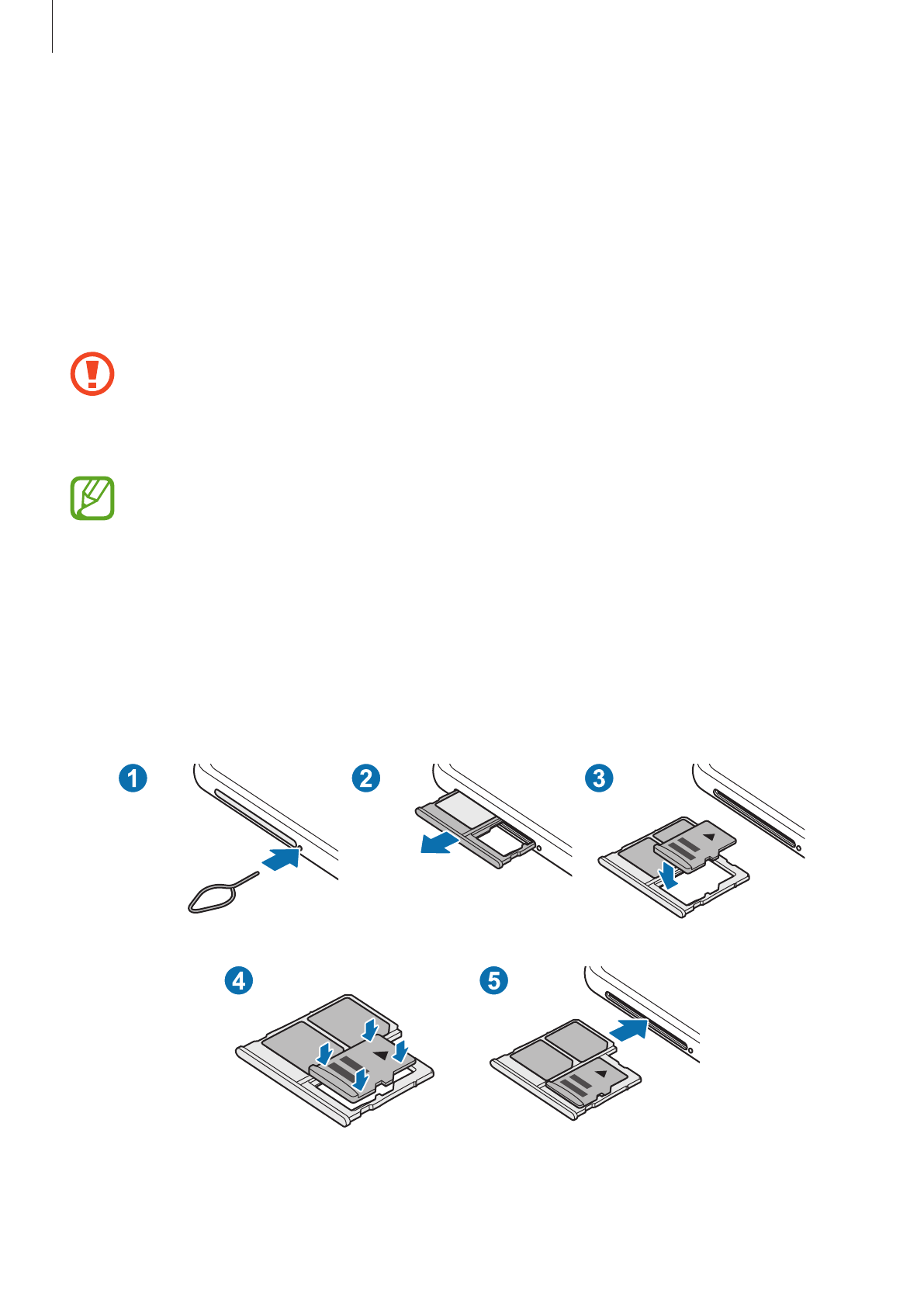 1

2

3

4

5