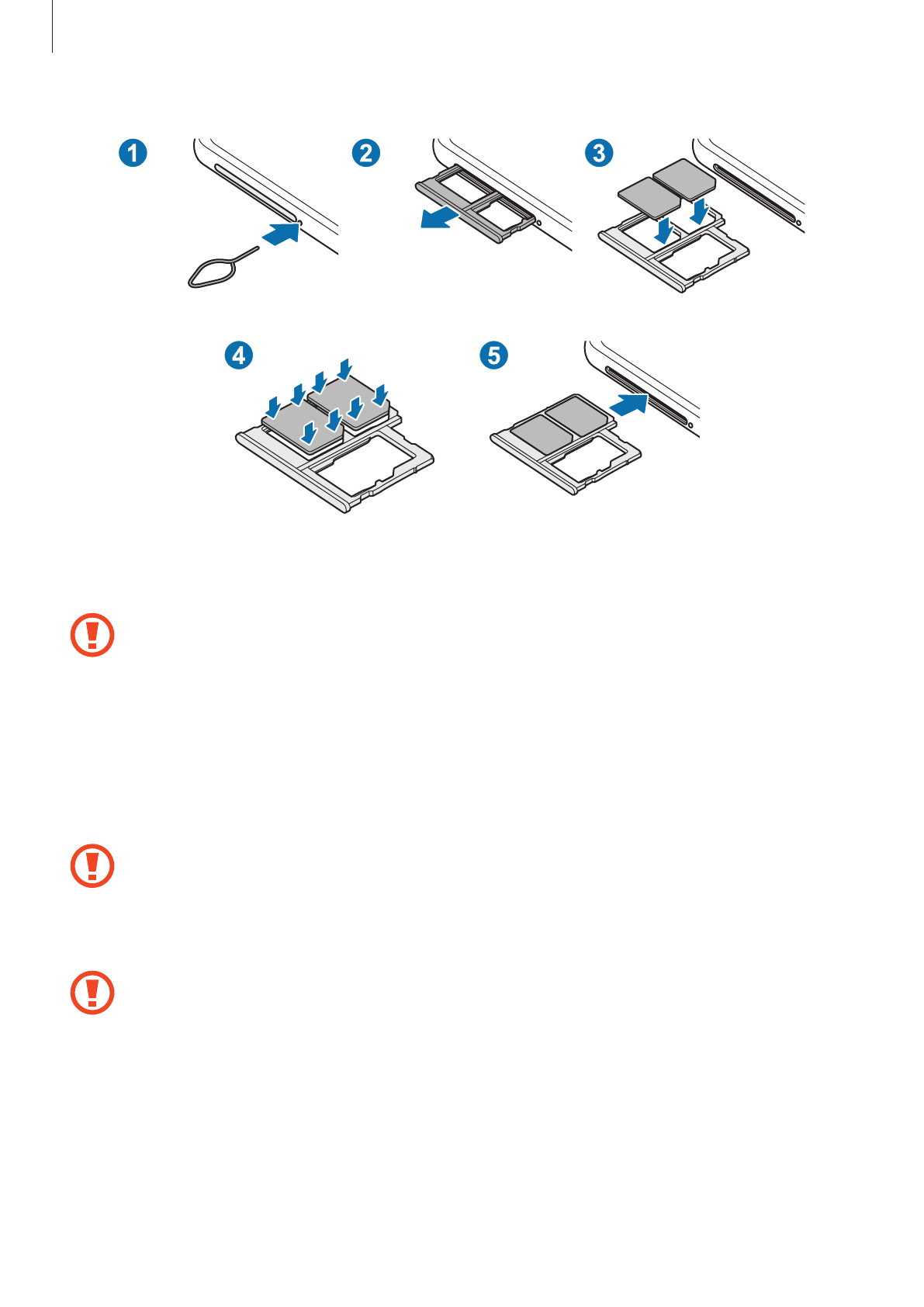 1

2

3

4

5