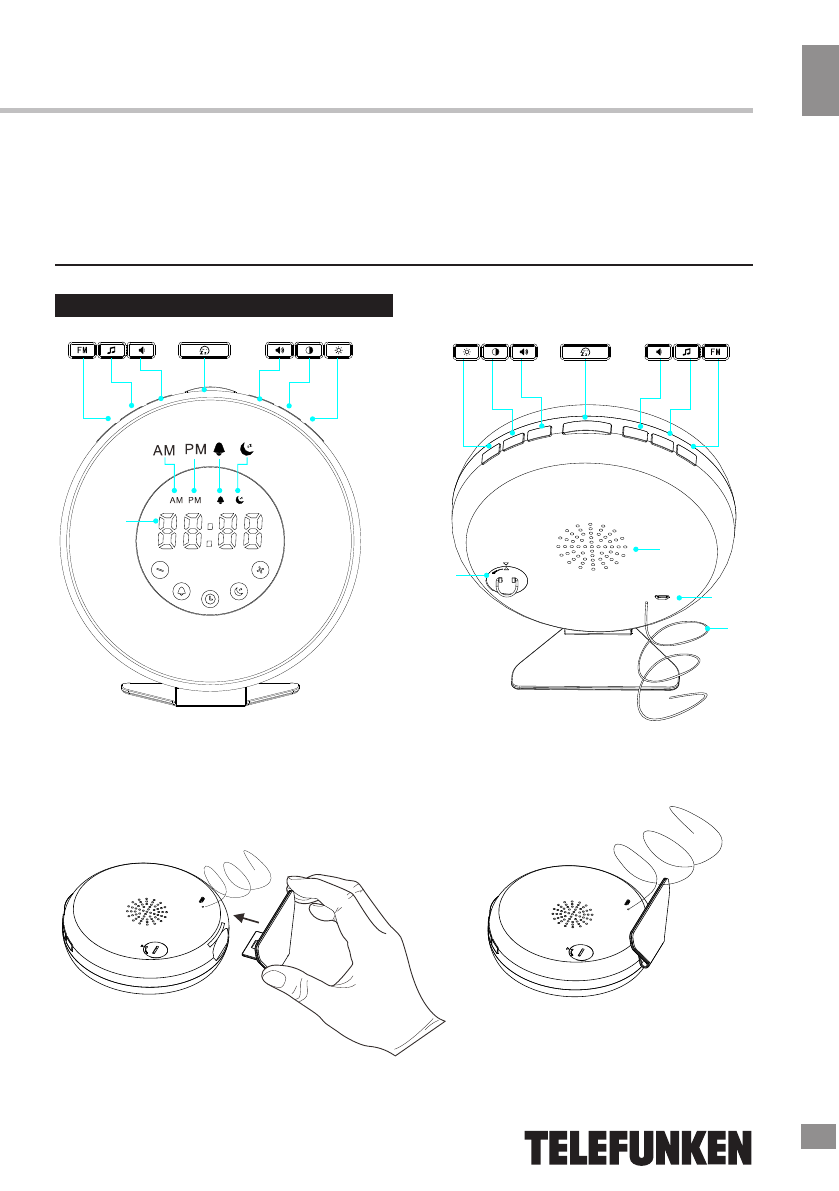 FM

AM PM

AM PM

FM

TELEFUNKEN