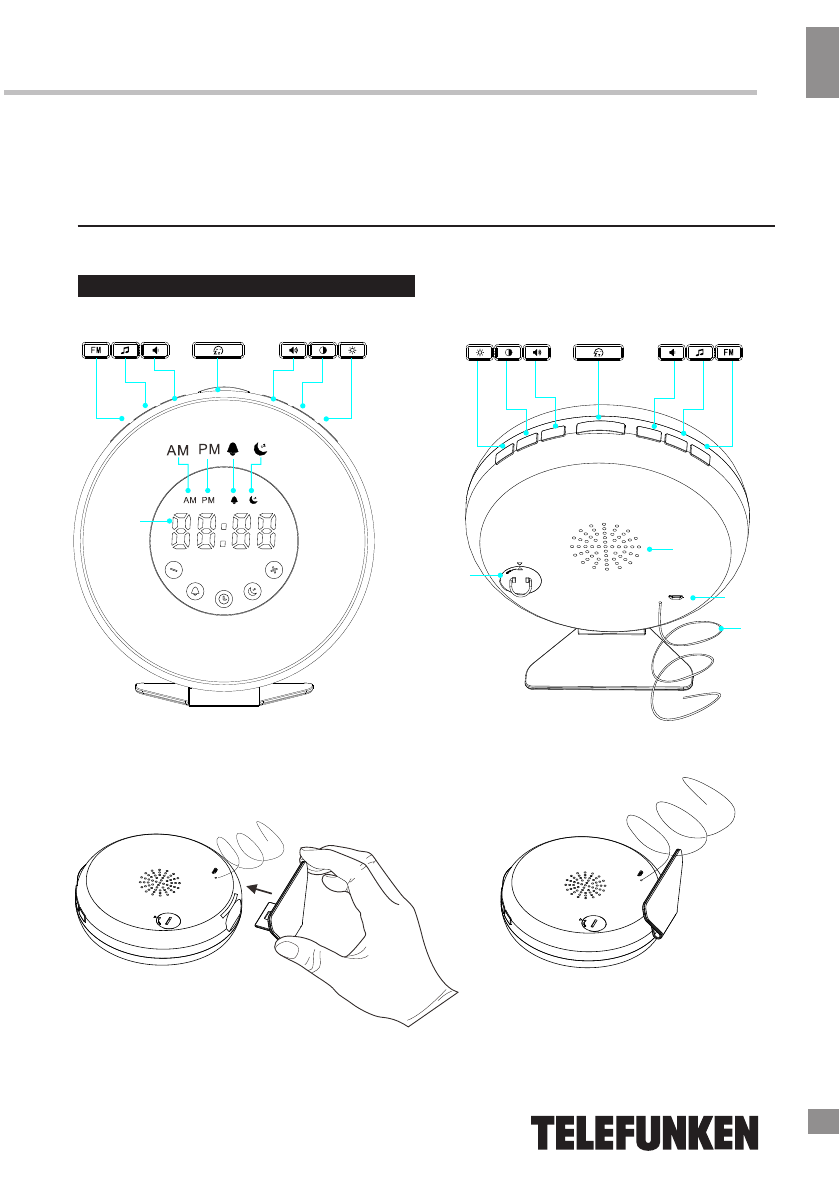 FM

AM PM

AM PM

FM

TELEFUNKEN