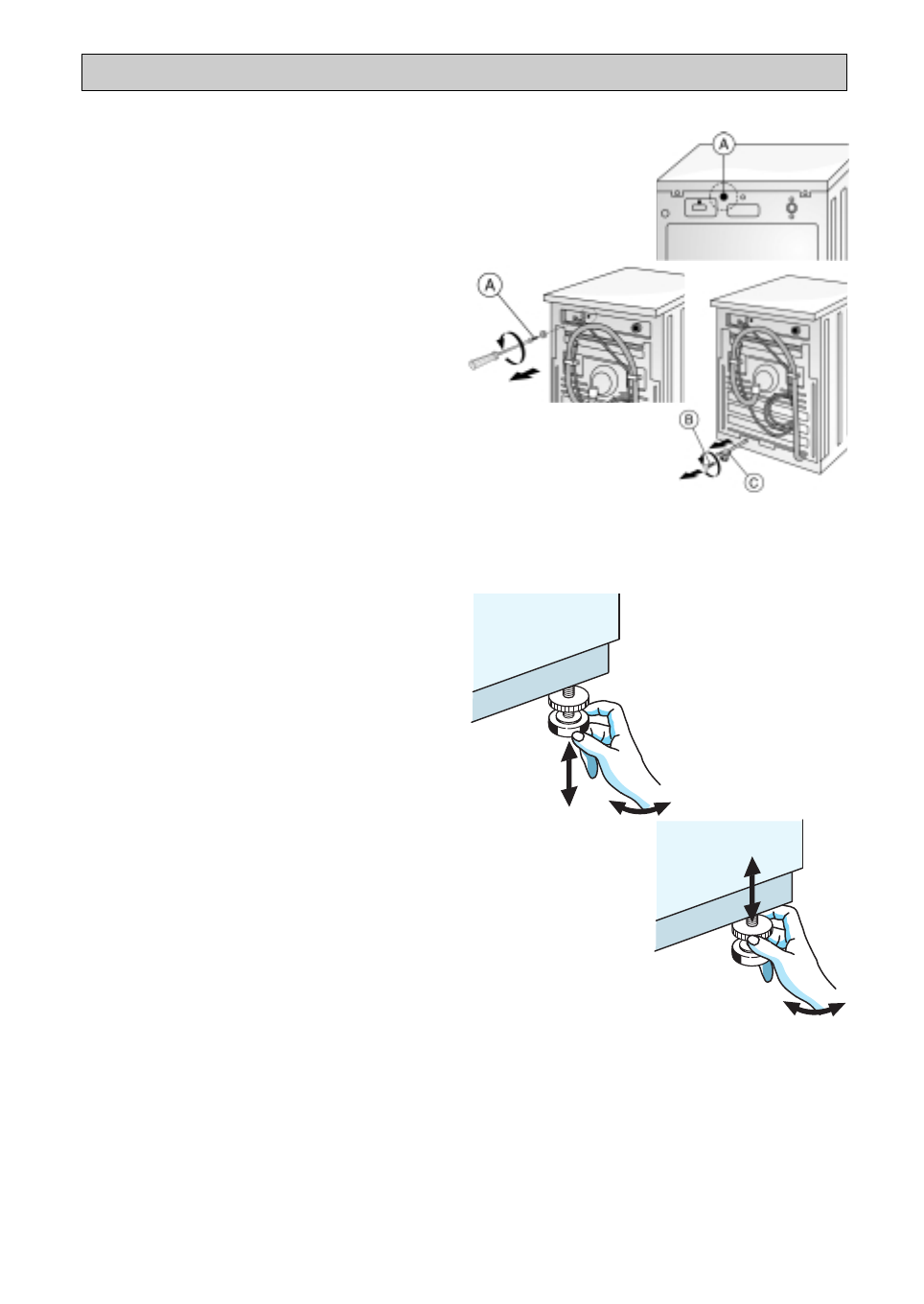 A

A

B

C