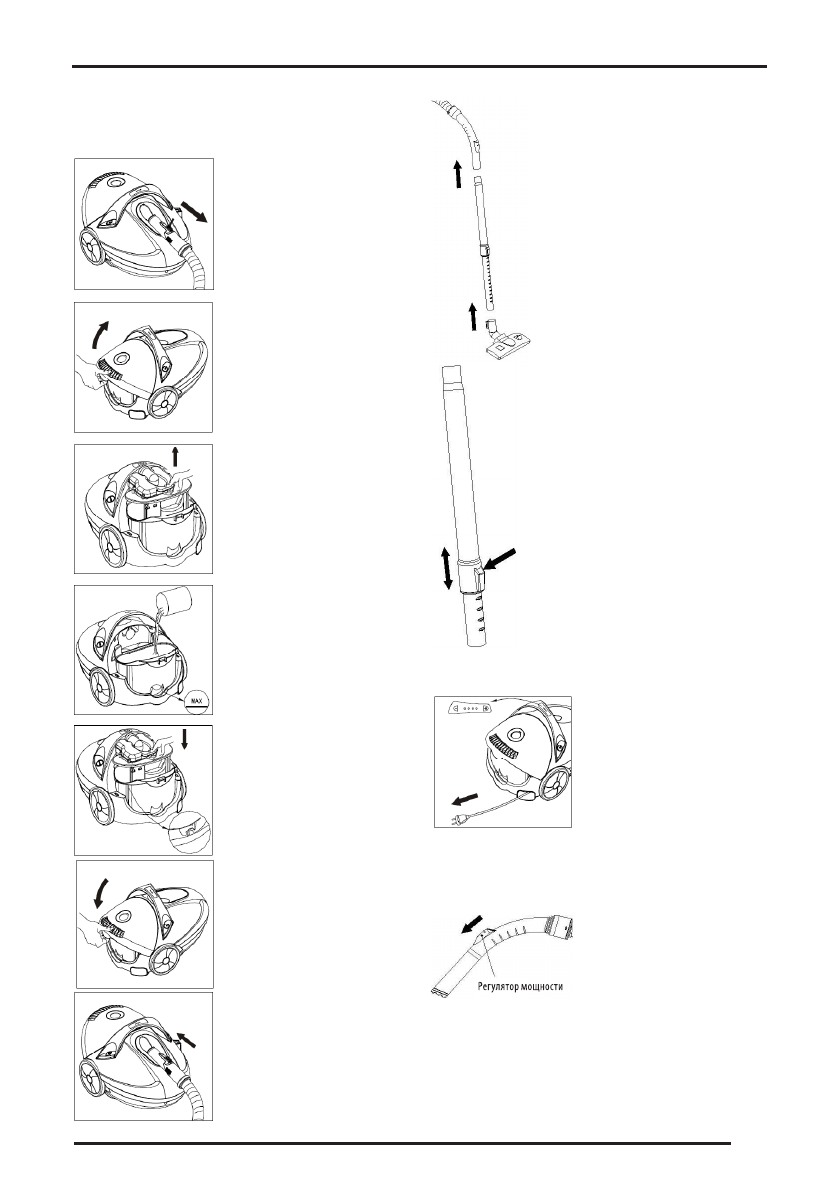 MAX

Регулятор мощности