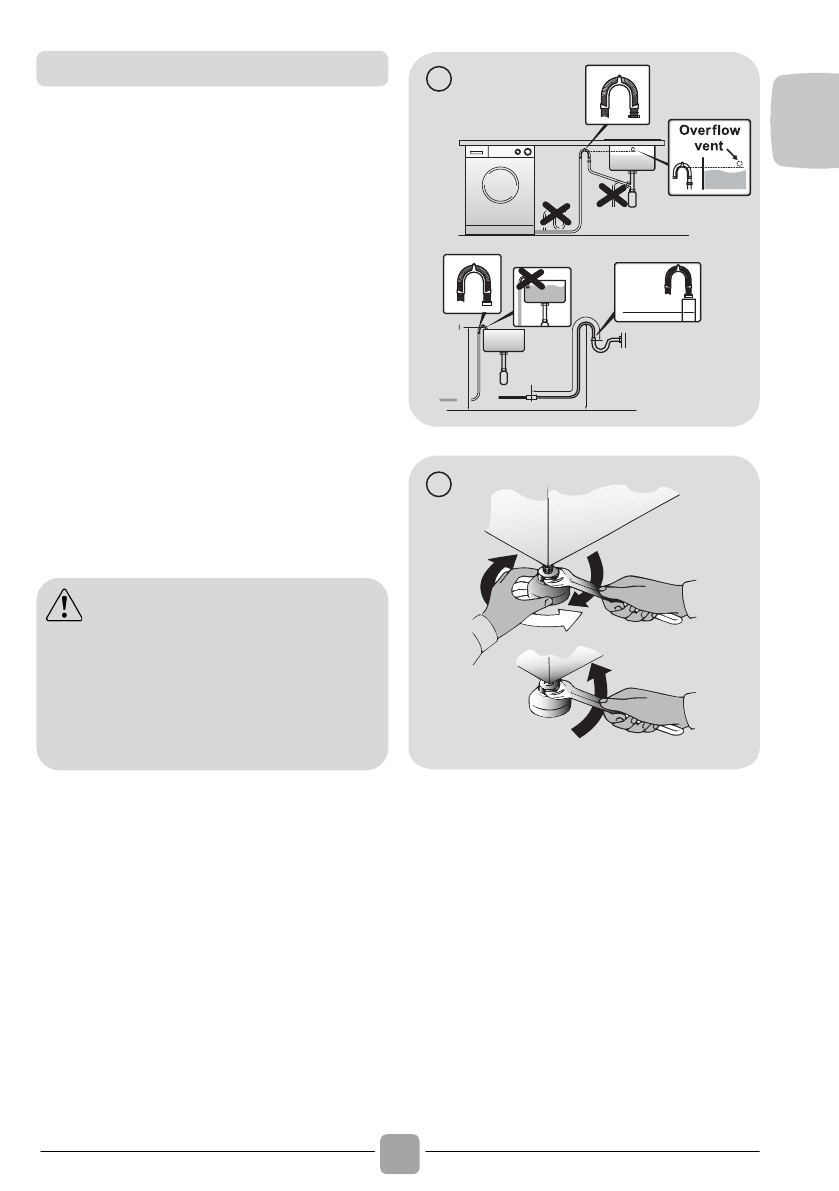 Overflow vent