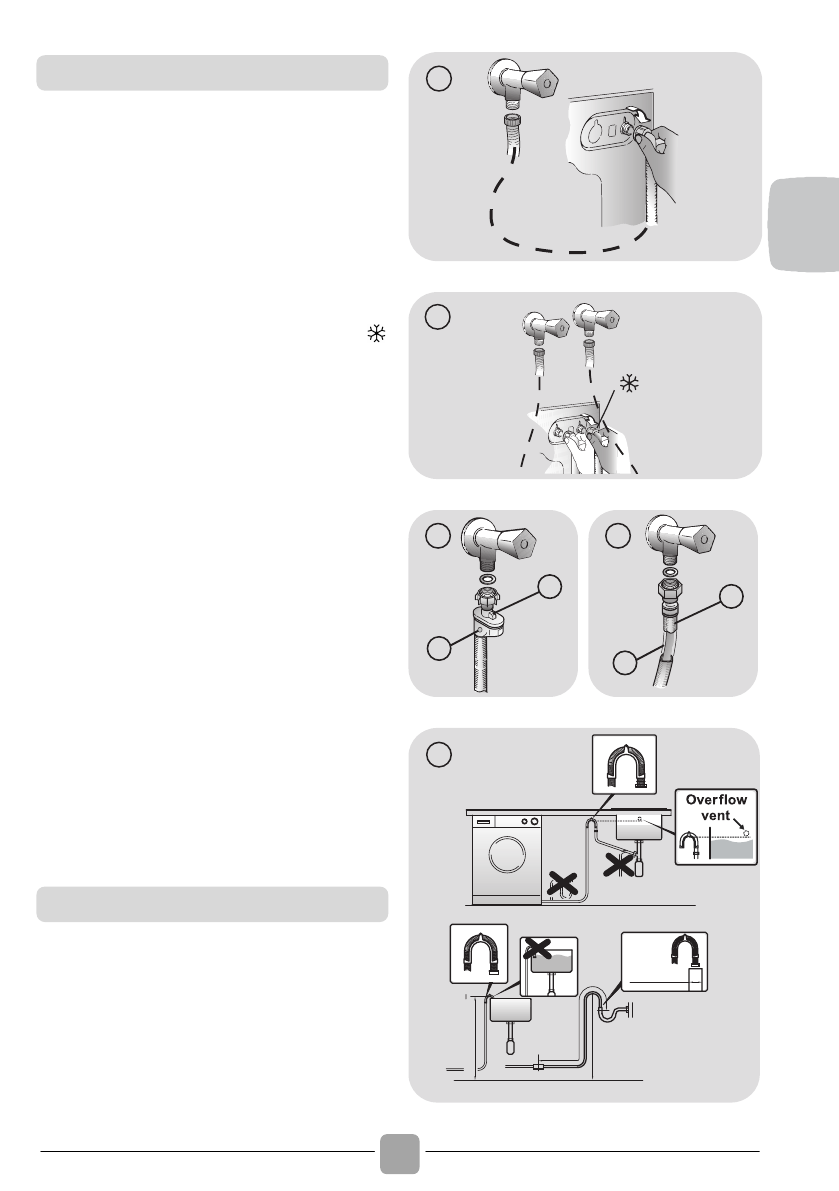 Overflow vent