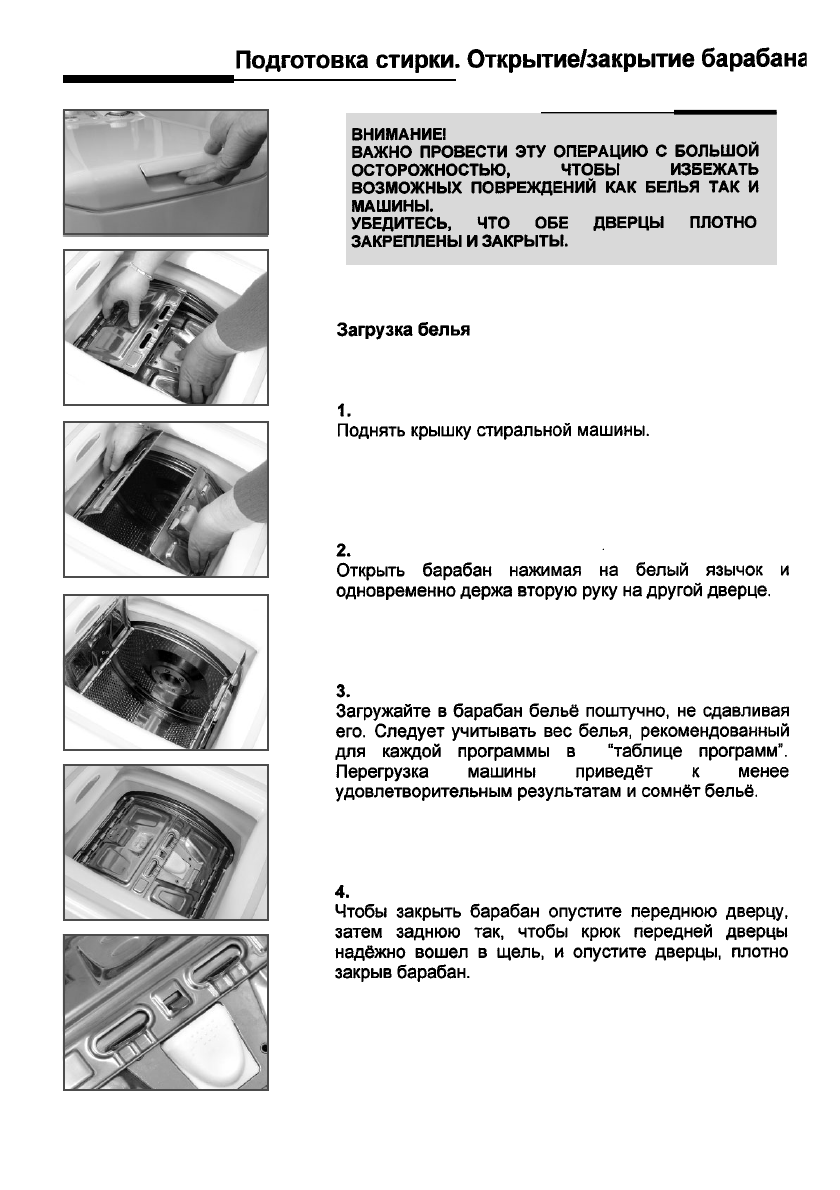 Подготовка стирки. Открытие/закрытие барабана

ВНИМАНИЕ!
ВАЖНО ПРОВЕСТИ ЭТУ ОПЕРАЦИЮ С БОЛЬШОЙ ОСТОРОЖНОСТЬЮ, ЧТОБЫ ИЗБЕЖАТЬ ВОЗМОЖНЫХ ПОВРЕЖДЕНИЙ КАК БЕЛЬЯ ТАК И МАШИНЫ.
УБЕДИТЕСЬ, ЧТО ОБЕ ДВЕРЦЫ ПЛОТНО ЗАКРЕПЛЕНЫ И ЗАКРЫТЫ.

Загрузка белья

1.
Поднять крышку стиральной машины.

2.
Открыть барабан нажимая на белый язычок и одновременно держа вторую руку на другой дверце.

3.
Загружайте в барабан бельё поштучно, не сдавливая его. Следует учитывать вес белья, рекомендованный для каждой программы в "таблице программ". Перегрузка машины приведёт к менее удовлетворительным результатам и сомнёт бельё.

4.
Чтобы закрыть барабан опустите переднюю дверцу, затем заднюю так, чтобы крюк передней дверцы надёжно вошел в щель, и опустите дверцы, плотно закрыв барабан.